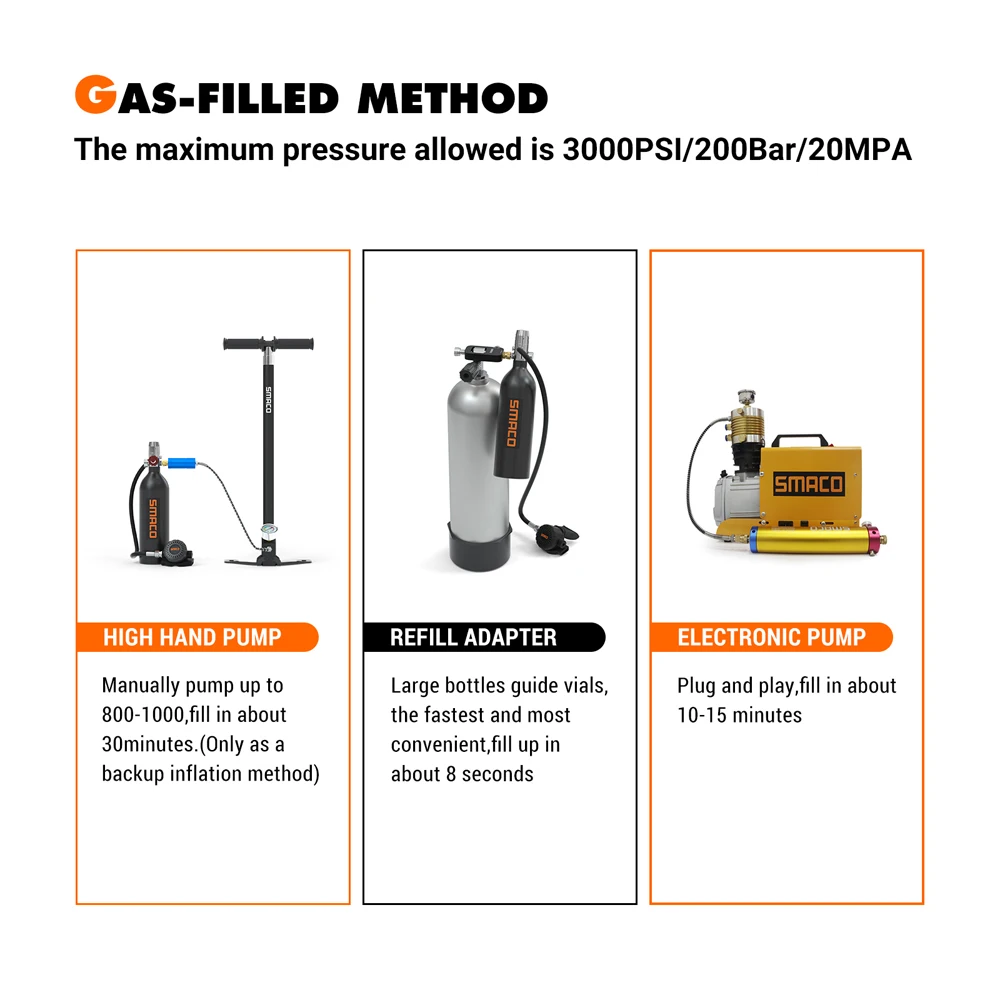 GAS-FILLED METHOD
The maximum pressure allowed is 3000PSI/200Bar/20MPA

SMACO
SMACO

HIGH HAND PUMP

Manually pump up to 800-1000,fill in about 30minutes.(Only as a backup inflation method)

SMACO

REFILL ADAPTER

Large bottles guide vials, the fastest and most convenient,fill up in about 8 seconds

SMACO

ELECTRONIC PUMP

Plug and play,fill in about 10-15 minutes