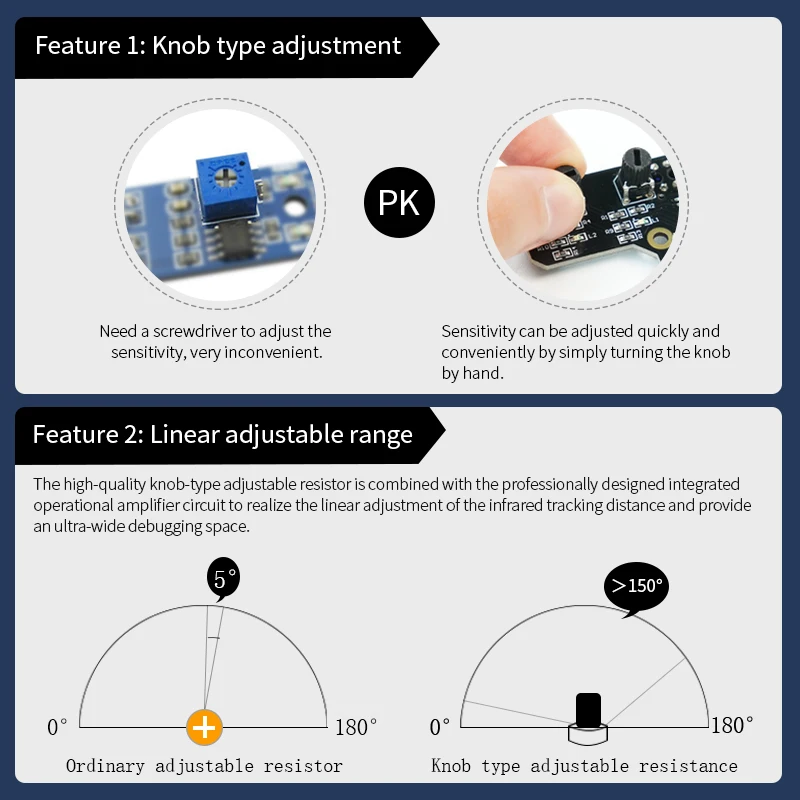 Feature 1: Knob type adjustment

PK

Need a screwdriver to adjust the sensitivity, very inconvenient.

Sensitivity can be adjusted quickly and conveniently by simply turning the knob by hand.

Feature 2: Linear adjustable range

The high-quality knob-type adjustable resistor is combined with the professionally designed integrated operational amplifier circuit to realize the linear adjustment of the infrared tracking distance and provide an ultra-wide debugging space.

5°

0°

180°

Ordinary adjustable resistor

>150°

0°

180°

Knob type adjustable resistance