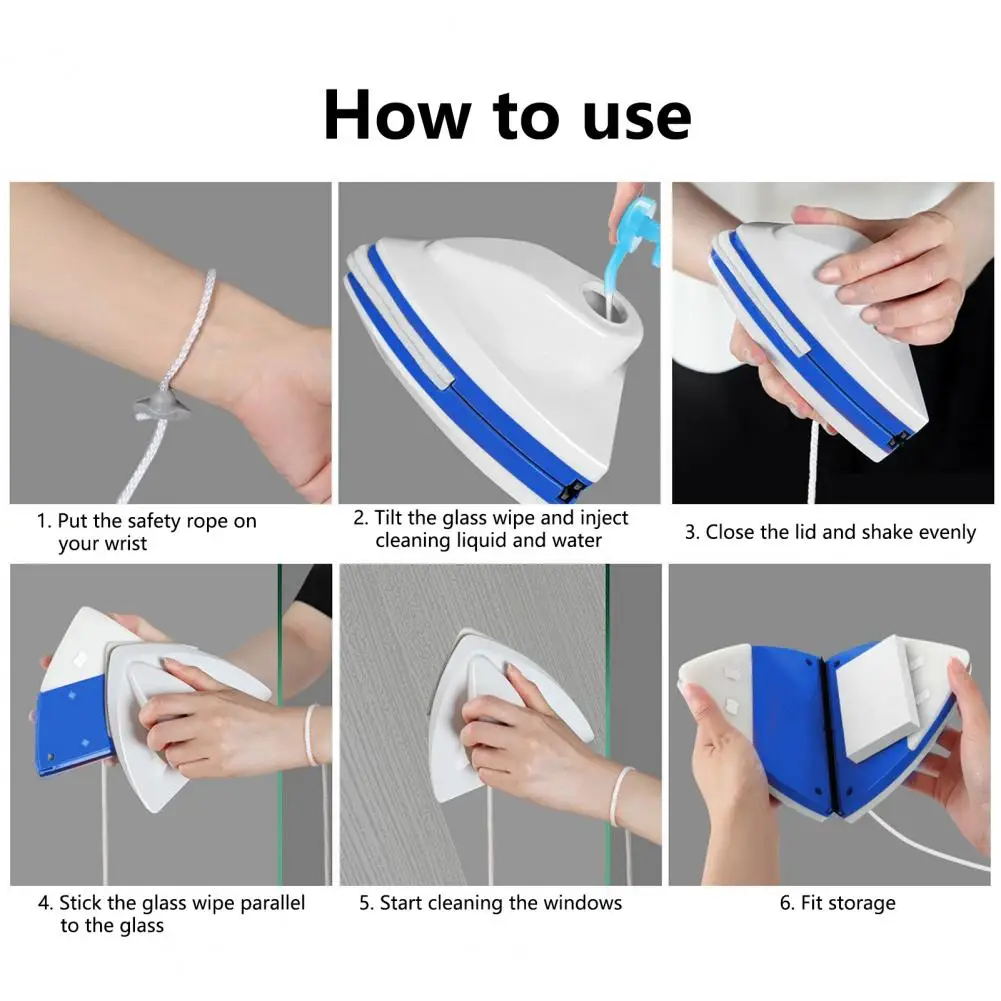 How to use

1. Put the safety rope on your wrist

2. Tilt the glass wipe and inject cleaning liquid and water

3. Close the lid and shake evenly

4. Stick the glass wipe parallel to the glass

5. Start cleaning the windows

6. Fit storage