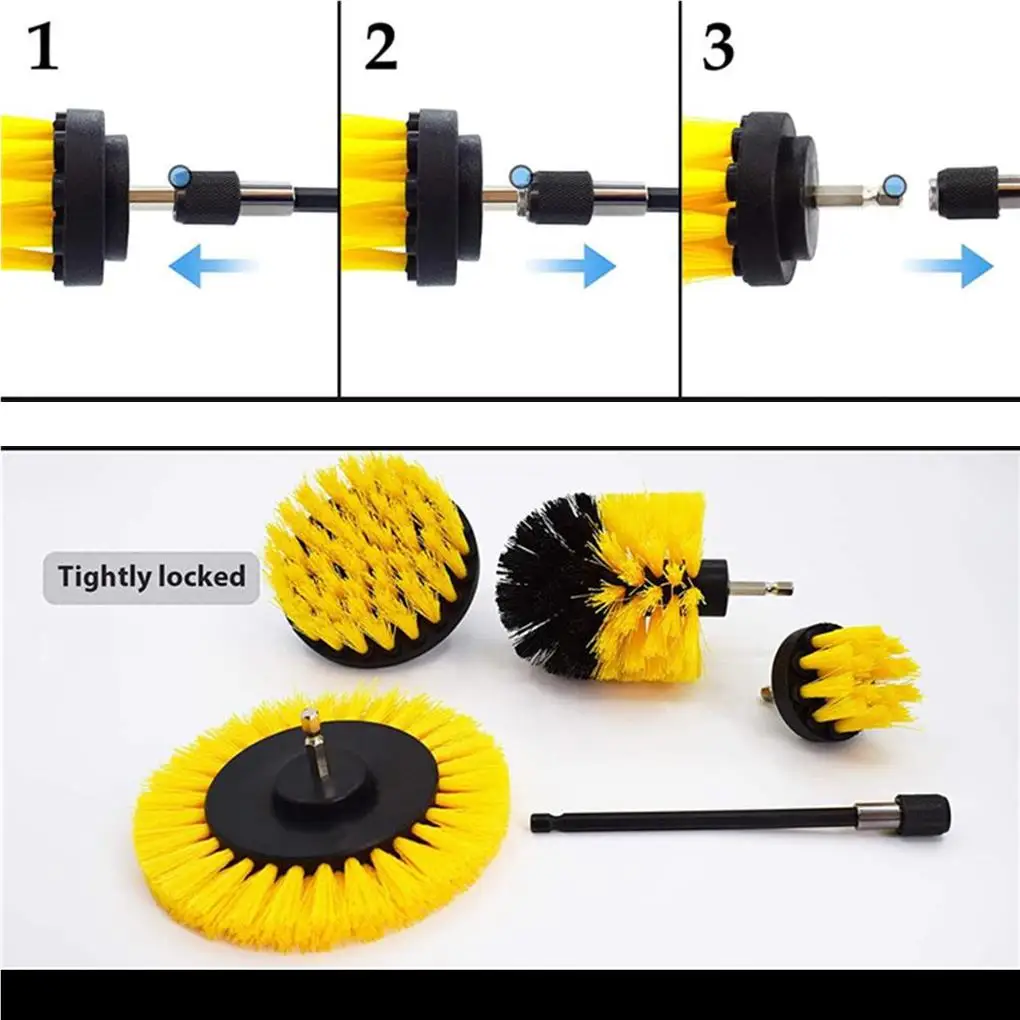 1

2

3

Tightly locked