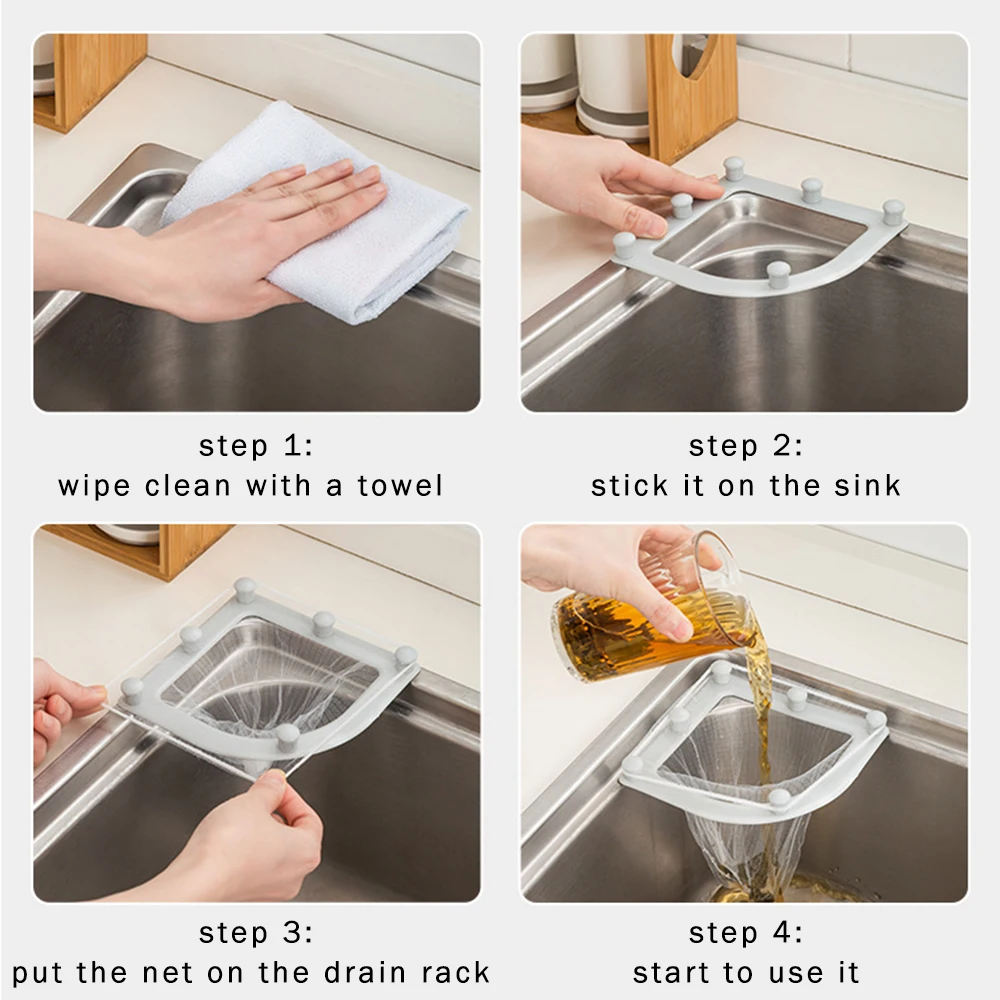 step 1:
wipe clean with a towel

step 2:
stick it on the sink

step 3:
put the net on the drain rack

step 4:
start to use it