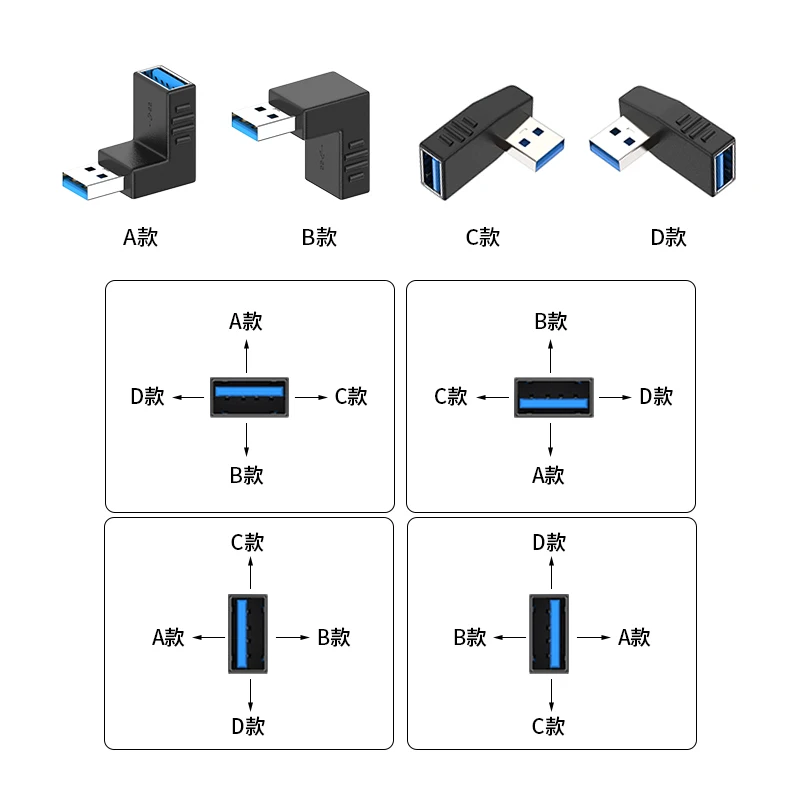 A款
B款
C款
D款

A款
D款
C款
B款

B款
C款
D款
A款

C款
A款
B款
D款

D款
B款
A款
C款