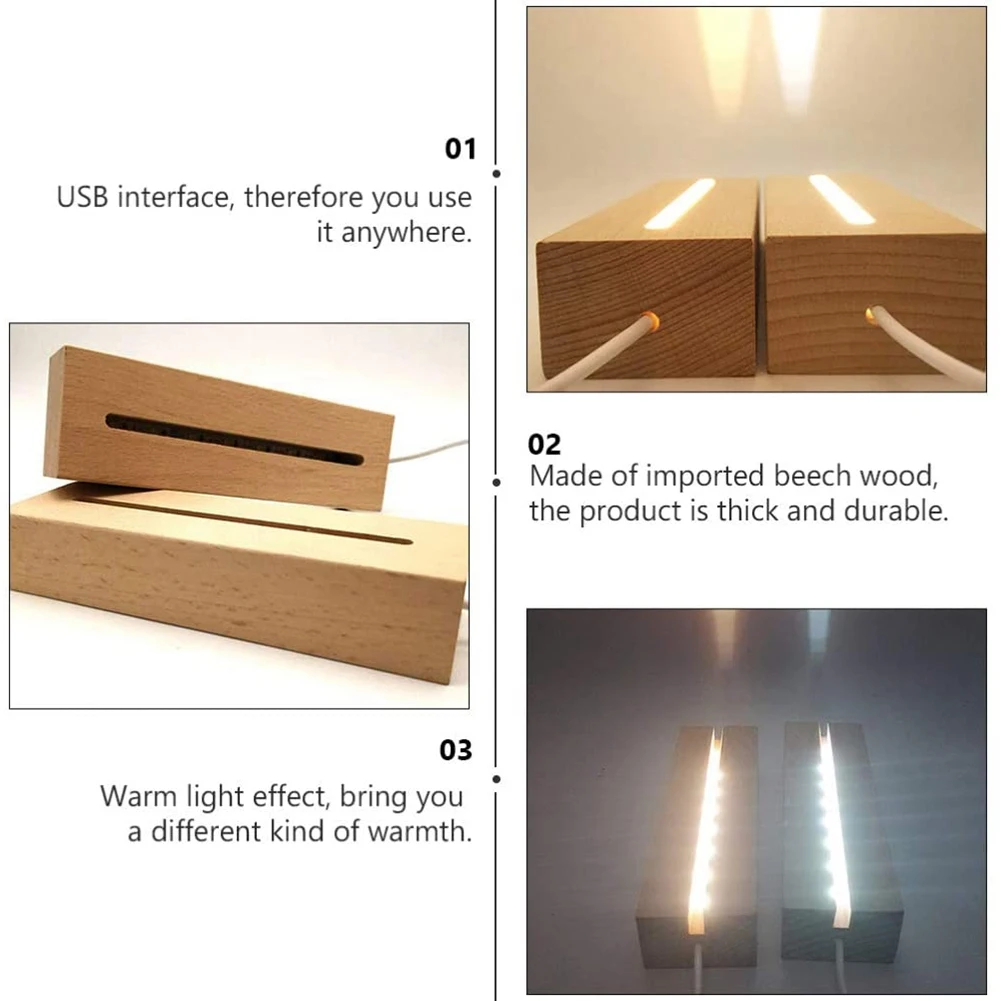 01
USB interface, therefore you use it anywhere.

02
Made of imported beech wood, the product is thick and durable.

03
Warm light effect, bring you a different kind of warmth.