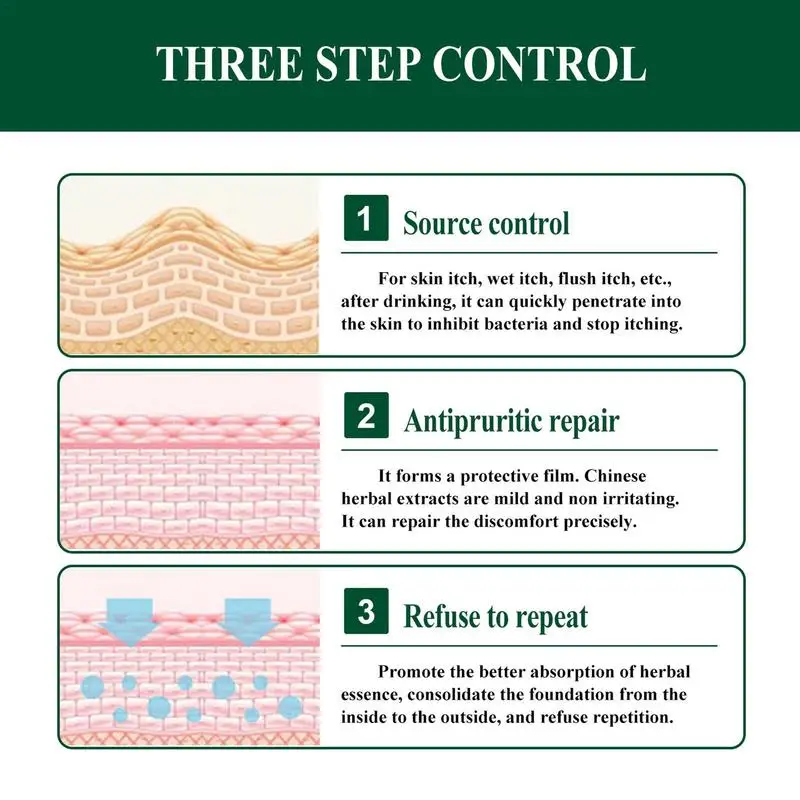 THREE STEP CONTROL

1 Source control

For skin itch, wet itch, flush itch, etc., after drinking, it can quickly penetrate into the skin to inhibit bacteria and stop itching.

2 Antipruritic repair

It forms a protective film. Chinese herbal extracts are mild and non irritating. It can repair the discomfort precisely.

3 Refuse to repeat

Promote the better absorption of herbal essence, consolidate the foundation from the inside to the outside, and refuse repetition.