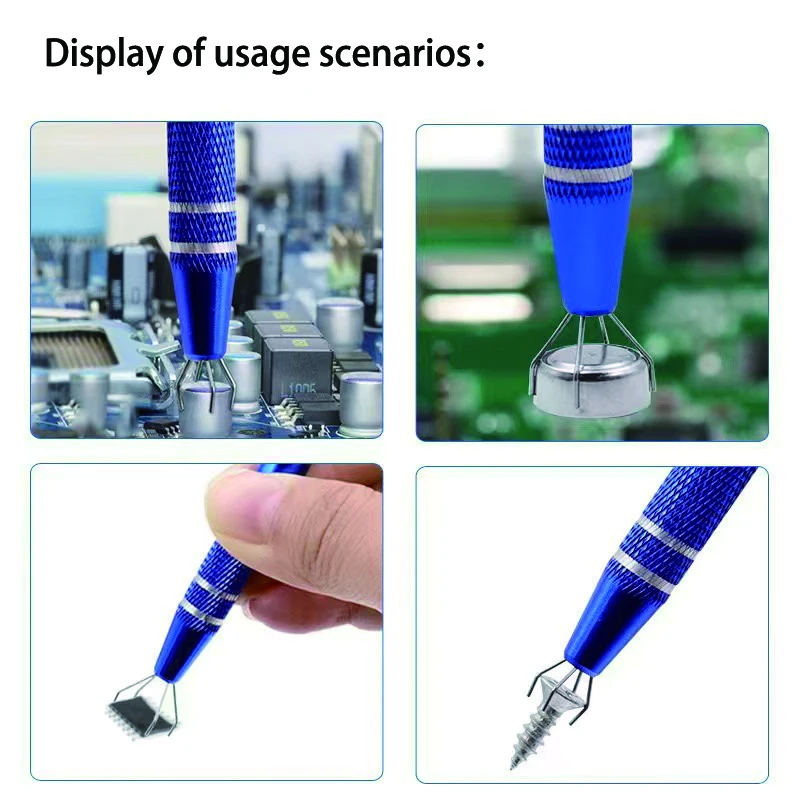 Display of usage scenarios：