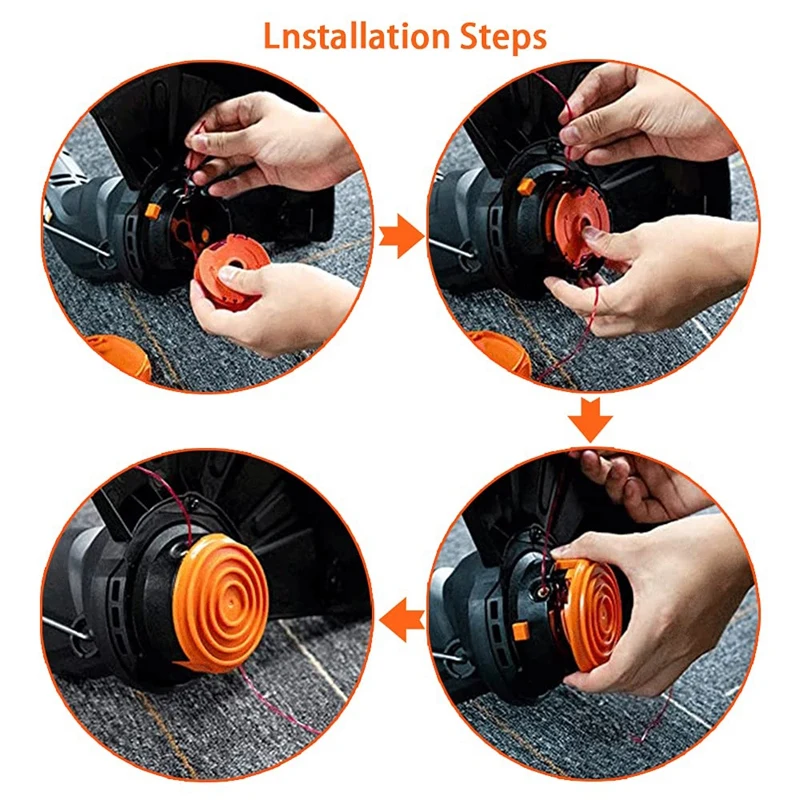 Lnstallation Steps