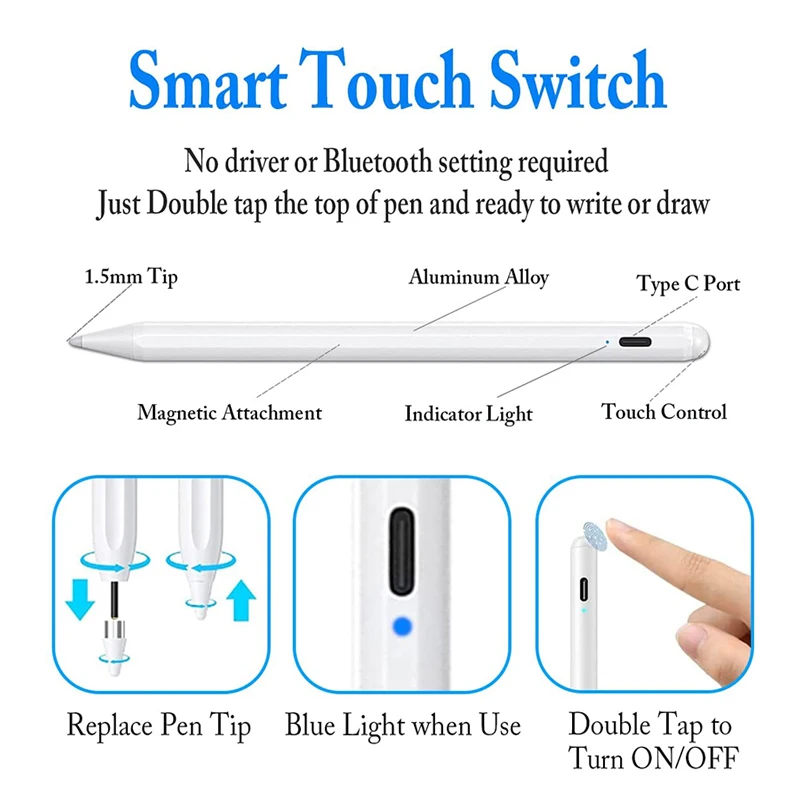 Smart Touch Switch

No driver or Bluetooth setting required
Just Double tap the top of pen and ready to write or draw

1.5mm Tip

Aluminum Alloy

Type C Port

Magnetic Attachment

Indicator Light

Touch Control

Replace Pen Tip

Blue Light when Use

Double Tap to Turn ON/OFF