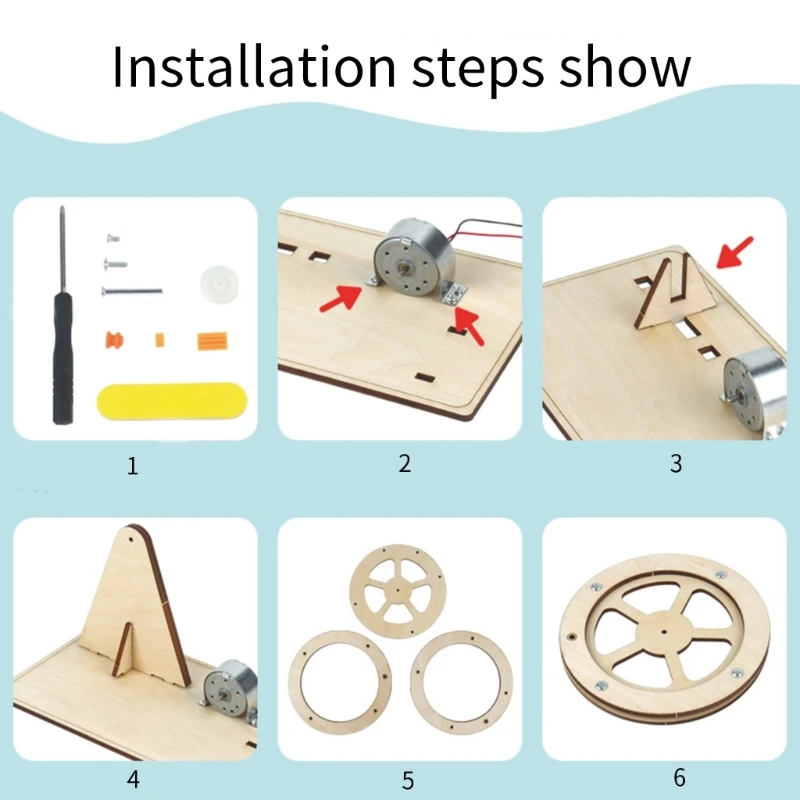 Installation steps show

1

2

3

4

5

6