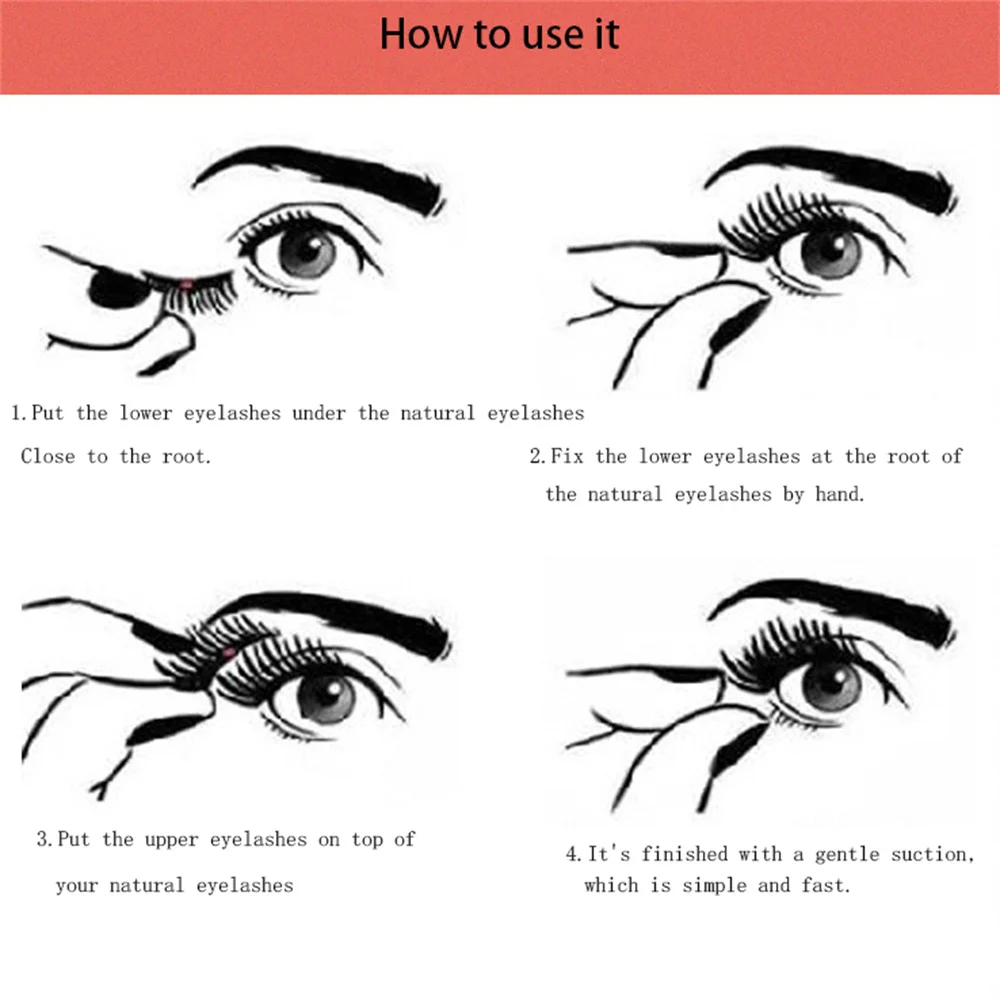 How to use it

1.Put the lower eyelashes under the natural eyelashes Close to the root.

2.Fix the lower eyelashes at the root of the natural eyelashes by hand.

3.Put the upper eyelashes on top of your natural eyelashes

4.It's finished with a gentle suction, which is simple and fast.