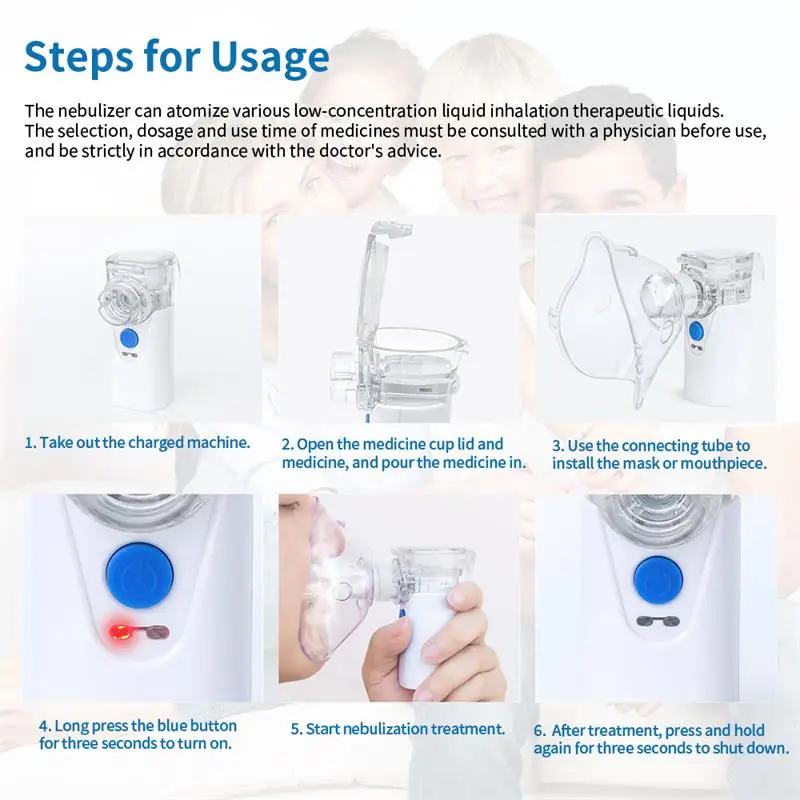 Steps for Usage

The nebulizer can atomize various low-concentration liquid inhalation therapeutic liquids. The selection, dosage and use time of medicines must be consulted with a physician before use, and be strictly in accordance with the doctor's advice.

1. Take out the charged machine.

2. Open the medicine cup lid and medicine, and pour the medicine in.

3. Use the connecting tube to install the mask or mouthpiece.

4. Long press the blue button for three seconds to turn on.

5. Start nebulization treatment.

6. After treatment, press and hold again for three seconds to shut down.