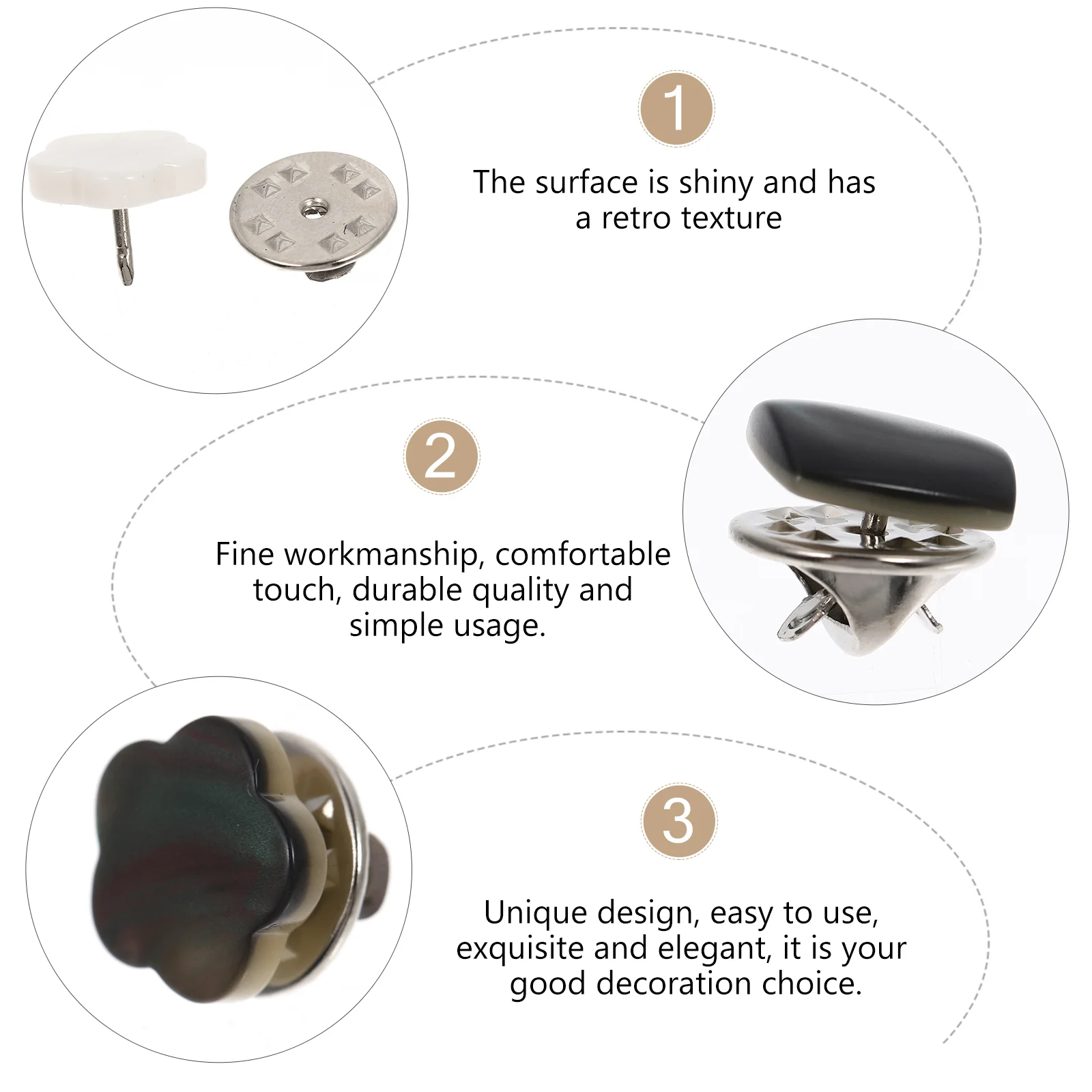 1

The surface is shiny and has a retro texture

2

Fine workmanship, comfortable touch, durable quality and simple usage.

3

Unique design, easy to use, exquisite and elegant, it is your good decoration choice.