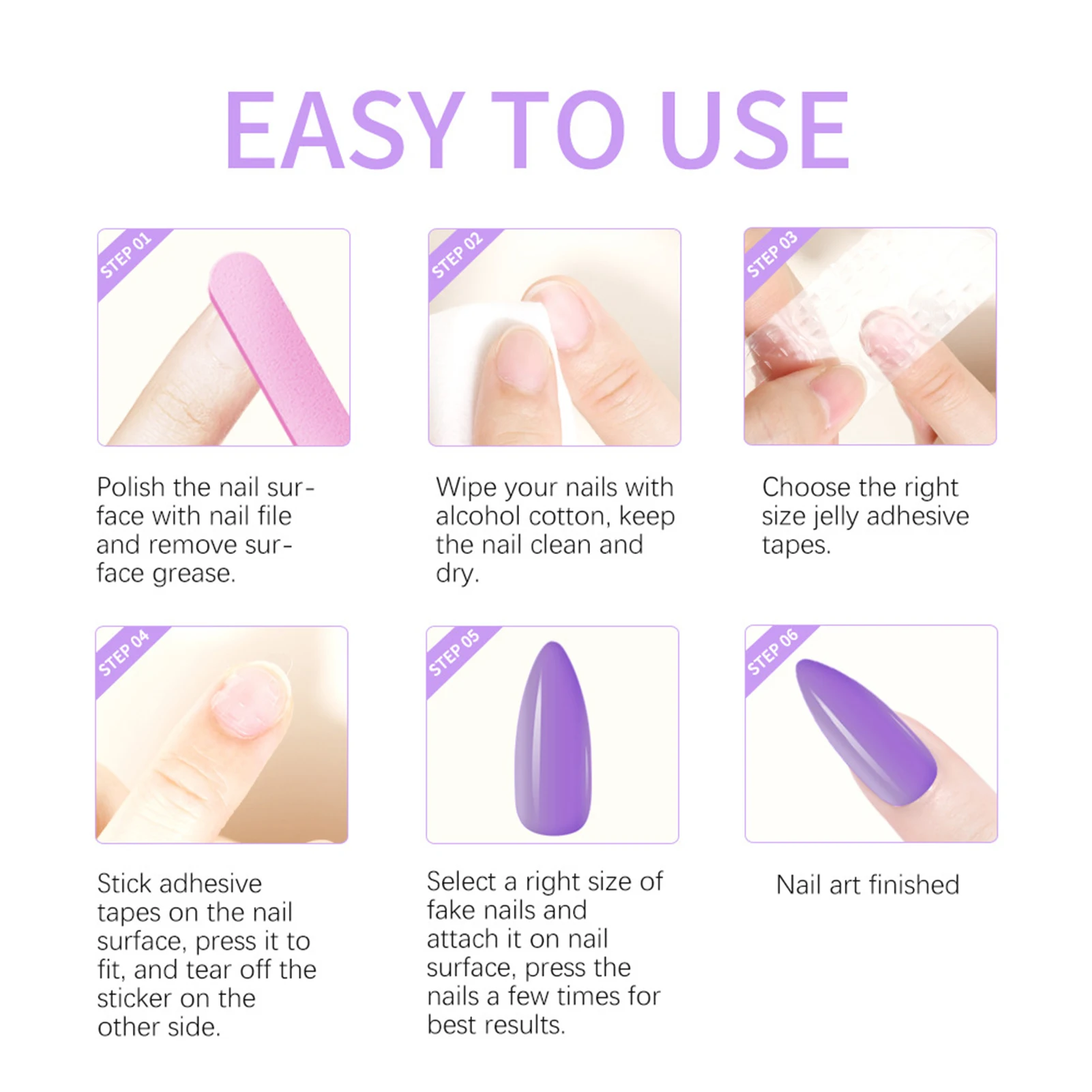 EASY TO USE

STEP 01

Polish the nail surface with nail file and remove surface grease.

STEP 02

Wipe your nails with alcohol cotton, keep the nail clean and dry.

STEP 03

Choose the right size jelly adhesive tapes.

STEP 04

Stick adhesive tapes on the nail surface, press it to fit, and tear off the sticker on the other side.

STEP 05

Select a right size of fake nails and attach it on nail surface, press the nails a few times for best results.

STEP 06

Nail art finished