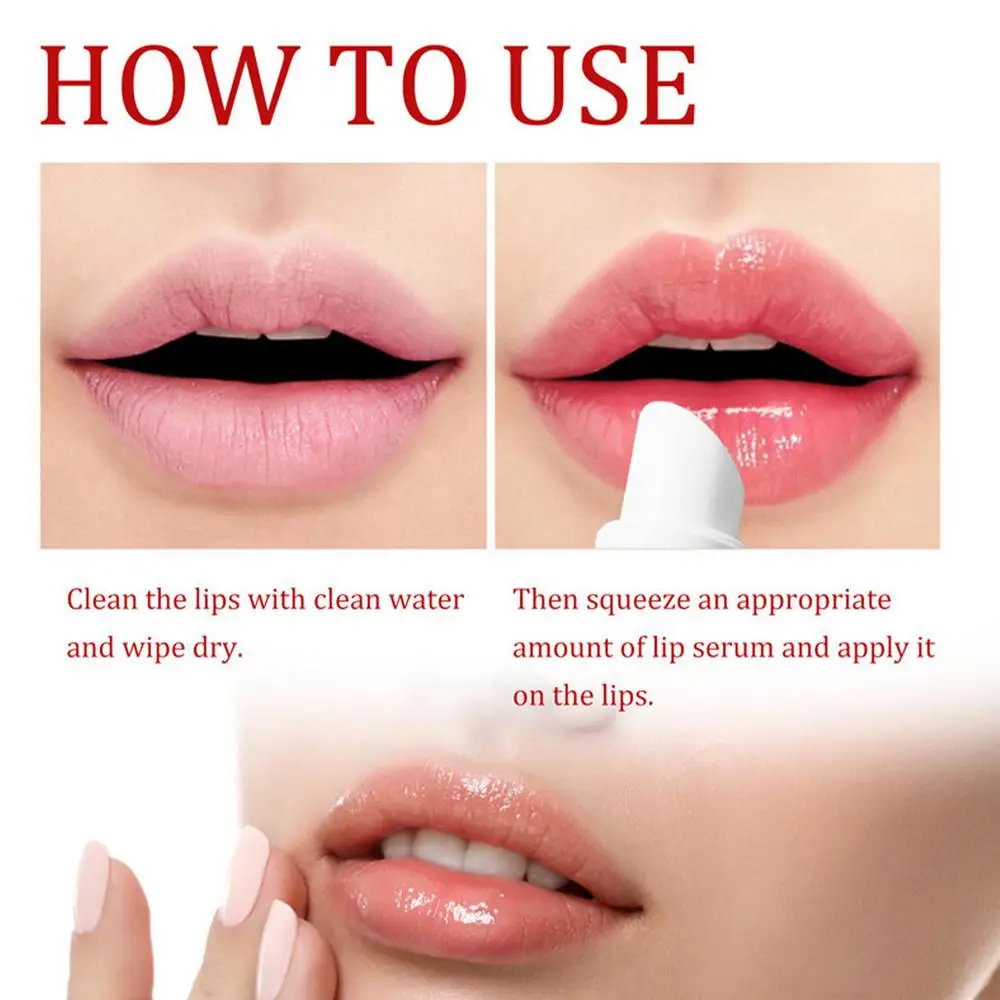 HOW TO USE

Clean the lips with clean water and wipe dry.

Then squeeze an appropriate amount of lip serum and apply it on the lips.