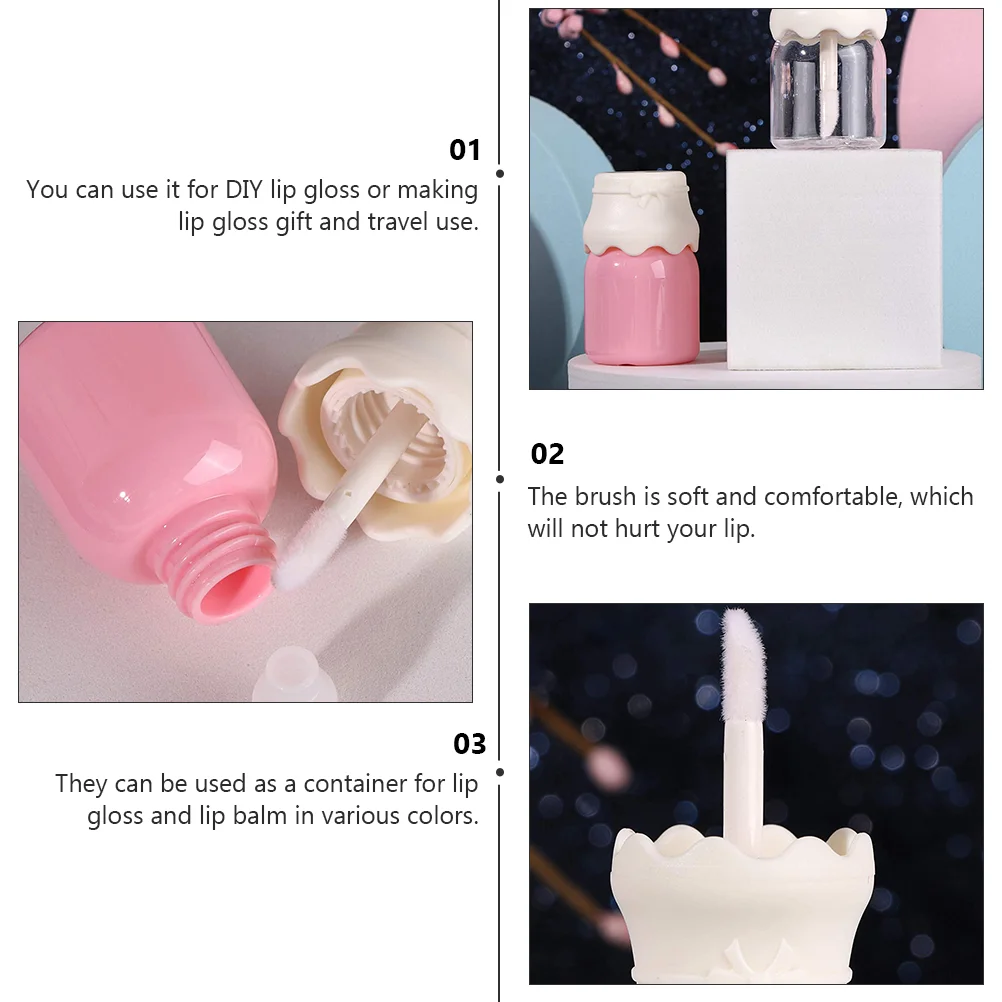 01
You can use it for DIY lip gloss or making lip gloss gift and travel use.

02
The brush is soft and comfortable, which will not hurt your lip.

03
They can be used as a container for lip gloss and lip balm in various colors.