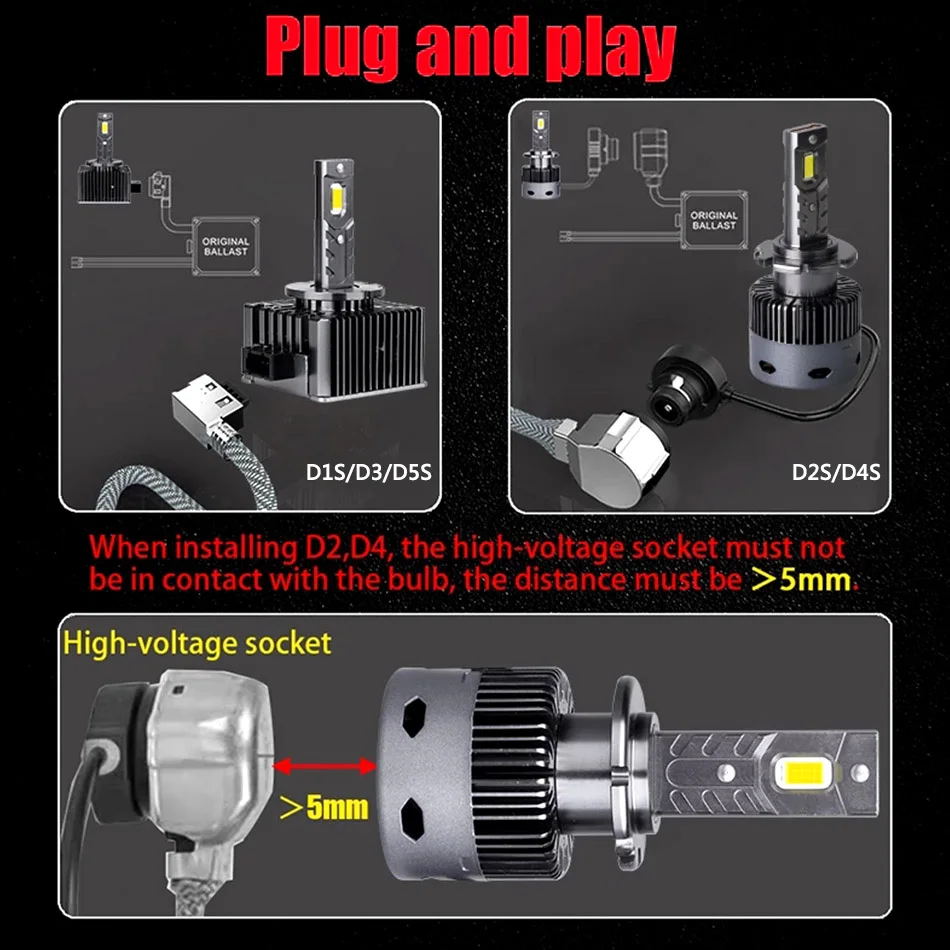 Plug and play

ORIGINAL BALLAST

D1S/D3/D5S

ORIGINAL BALLAST

D2S/D4S

When installing D2,D4, the high-voltage socket must not be in contact with the bulb, the distance must be ＞5mm.

High-voltage socket

＞5mm