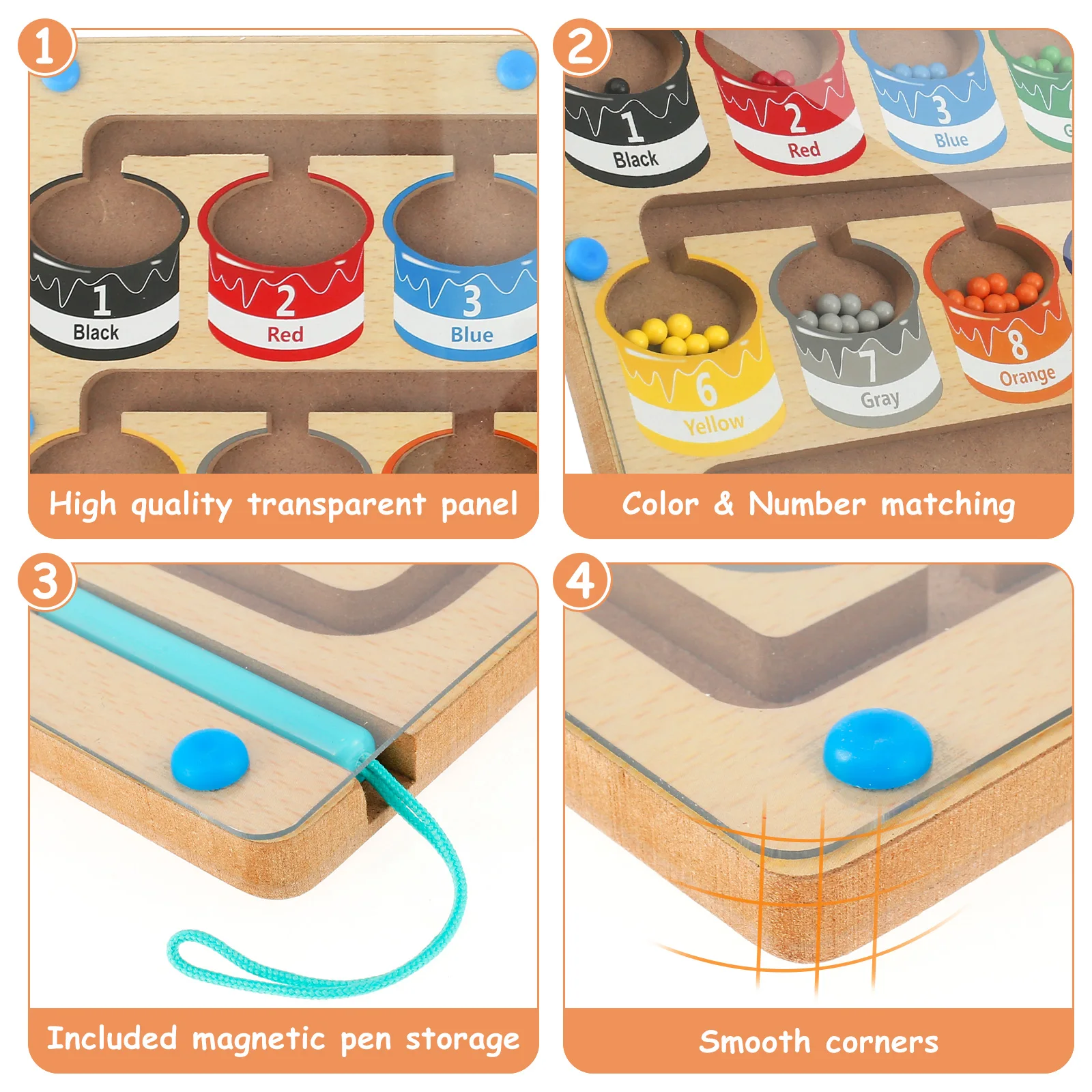 1

1 Black

2 Red

3 Blue

High quality transparent panel

2

1 Black

2 Red

3 Blue

6 Yellow

7 Gray

8 Orange

Color & Number matching

3

Included magnetic pen storage

4

Smooth corners