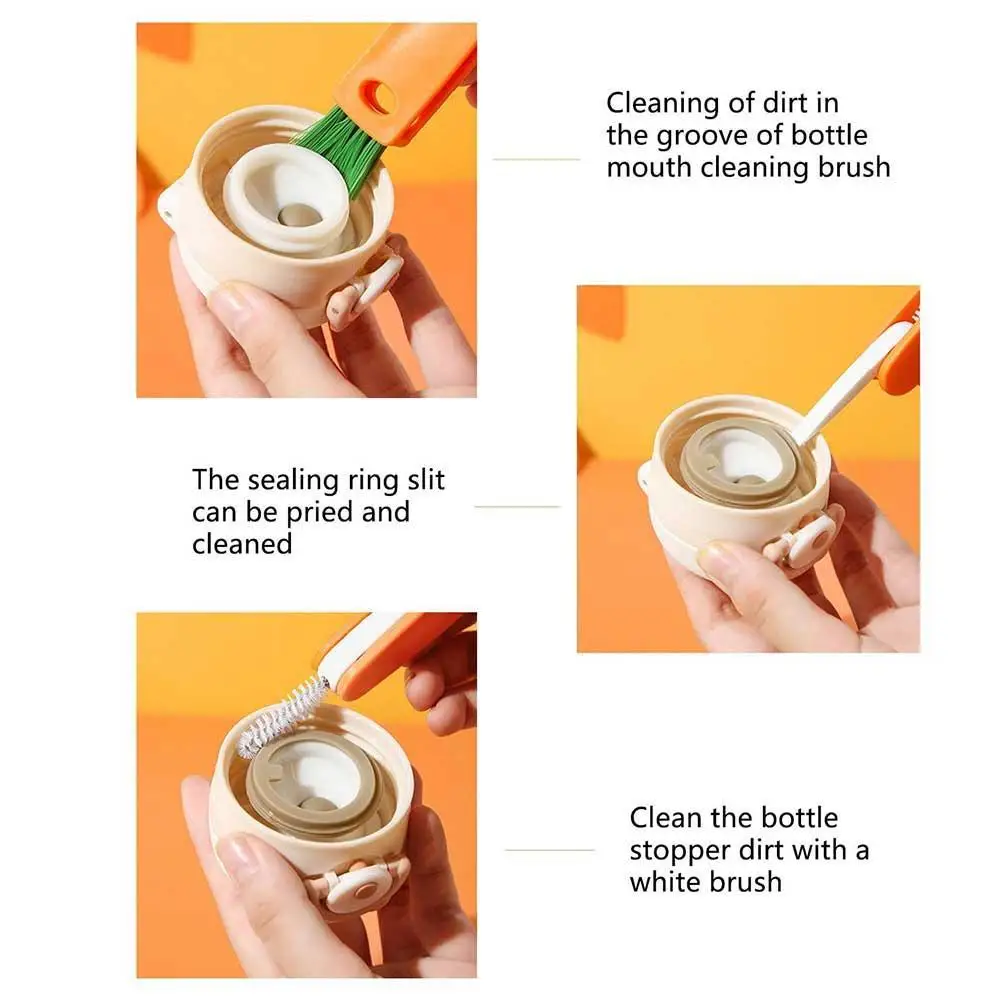 Cleaning of dirt in the groove of bottle mouth cleaning brush

The sealing ring slit can be pried and cleaned

Clean the bottle stopper dirt with a white brush