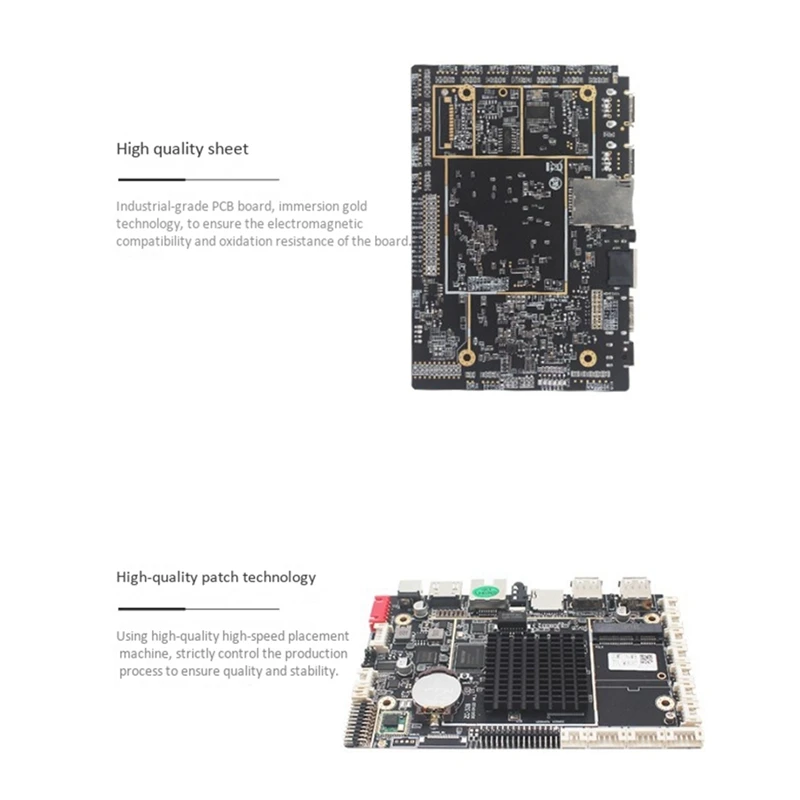 High quality sheet

Industrial-grade PCB board, immersion gold technology, to ensure the electromagnetic compatibility and oxidation resistance of the board.

High-quality patch technology

Using high-quality high-speed placement machine, strictly control the production process to ensure quality and stability.