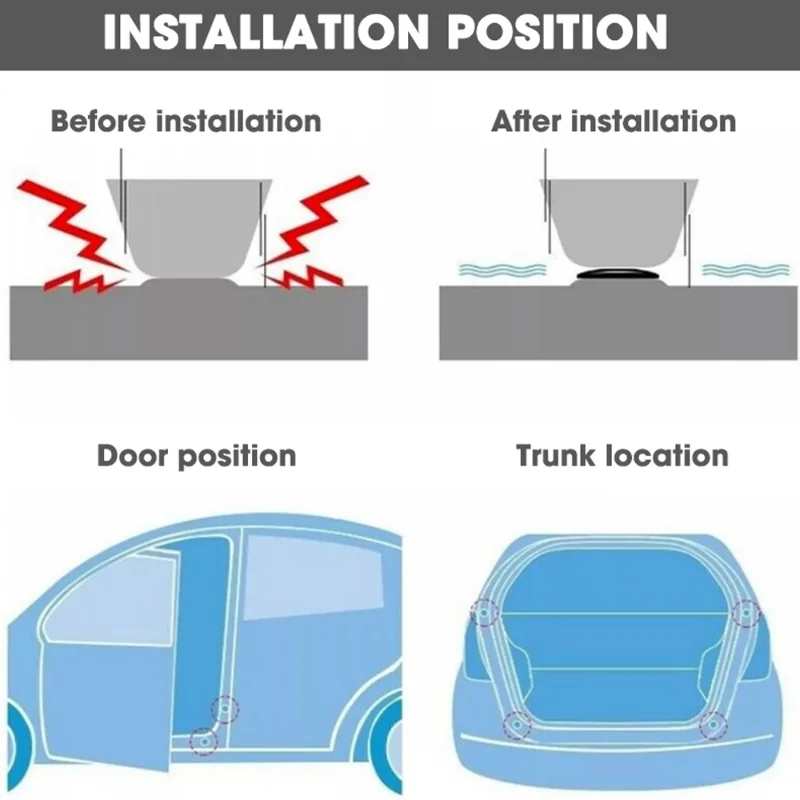 INSTALLATION POSITION

Before installation

After installation

Door position

Trunk location