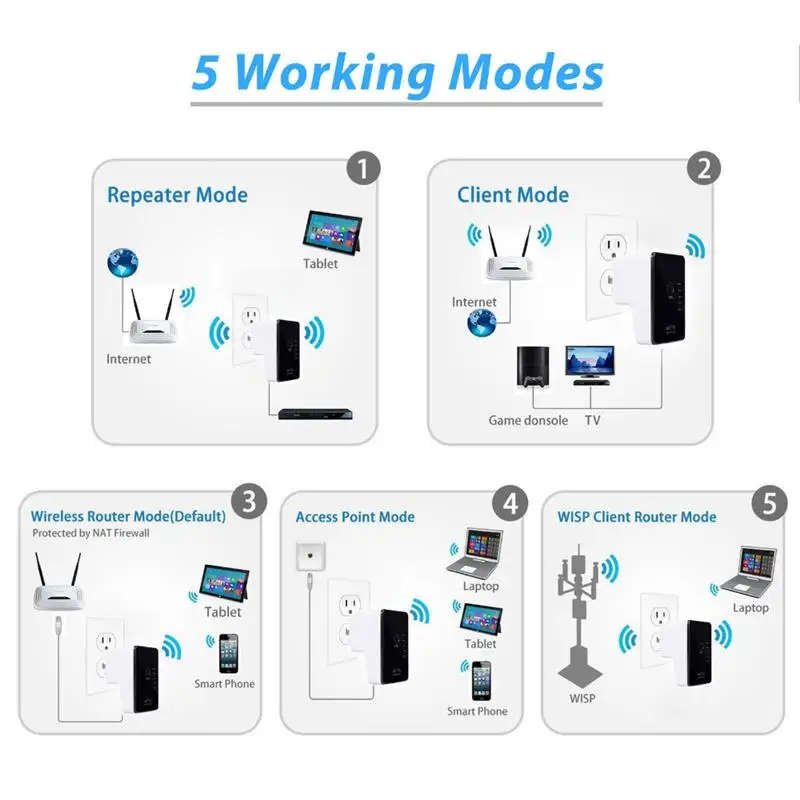 5 Working Modes

1
Repeater Mode
Tablet
Internet

2
Client Mode
Internet
Game donsole
TV

3
Wireless Router Mode(Default)
Protected by NAT Firewall
Tablet
Smart Phone

4
Access Point Mode
Laptop
Tablet
Smart Phone

5
WISP Client Router Mode
Laptop
WISP