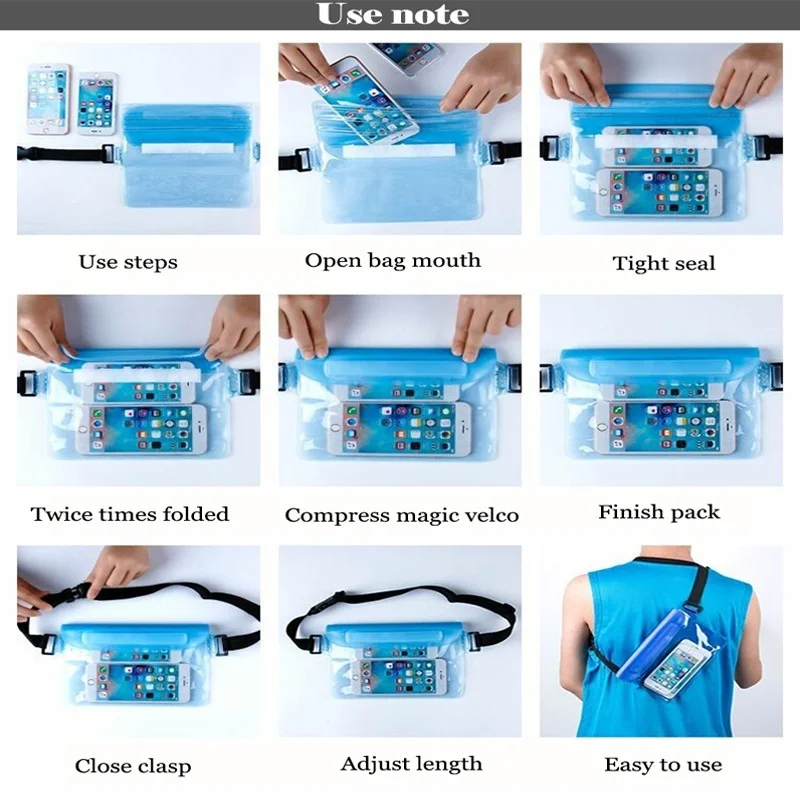 Use note

Use steps

Open bag mouth

Tight seal

Twice times folded

Compress magic velco

Finish pack

Close clasp

Adjust length

Easy to use