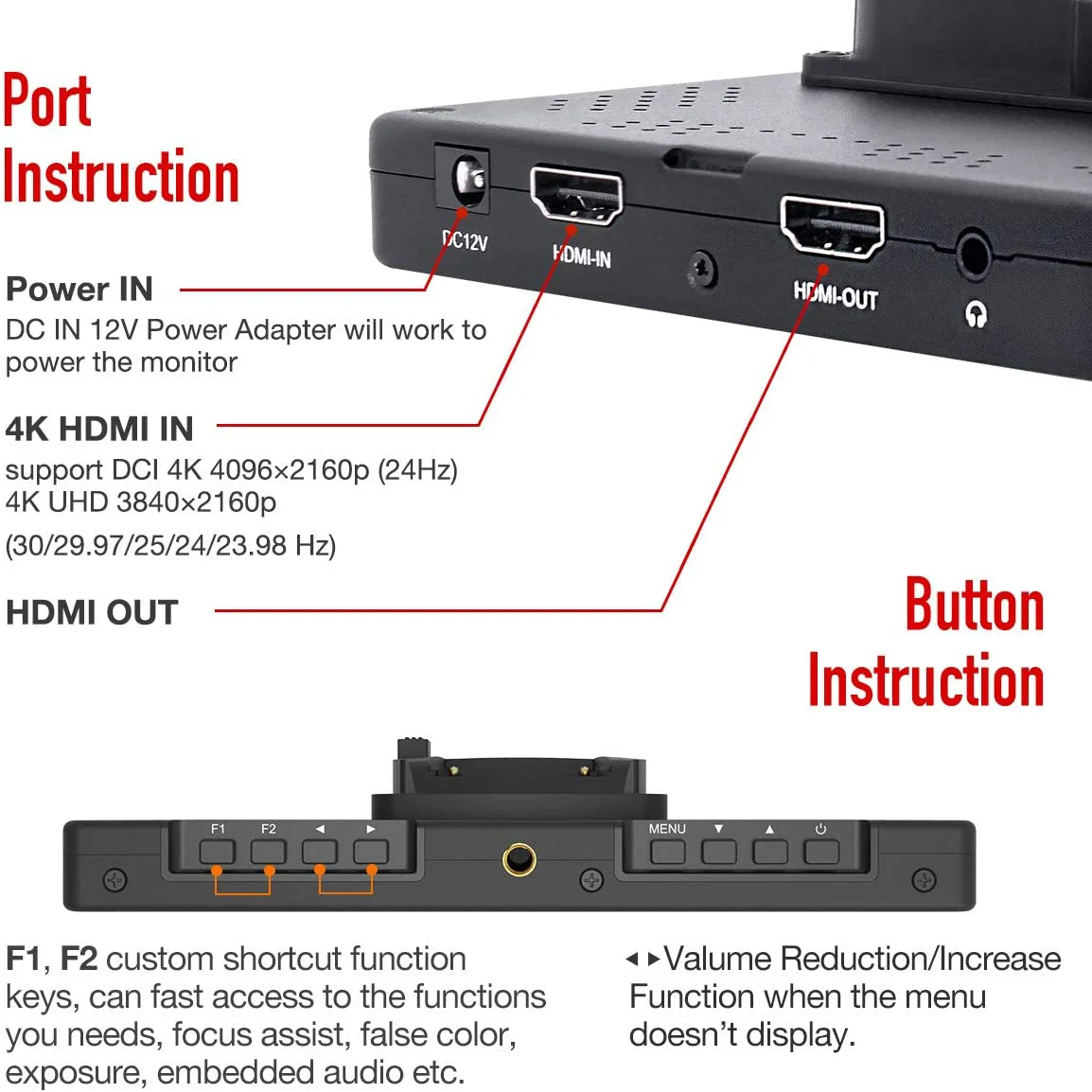 Port Instruction

DC12V

HDMI-IN

HDMI-OUT

Power IN
DC IN 12V Power Adapter will work to power the monitor

4K HDMI IN
support DCI 4K 4096×2160p (24Hz)
4K UHD 3840×2160p
(30/29.97/25/24/23.98 Hz)

HDMI OUT

Button Instruction

F1 F2 ◄ ► MENU ▼ ▲

F1, F2 custom shortcut function keys, can fast access to the functions you needs, focus assist, false color, exposure, embedded audio etc.

◄ ►Valume Reduction/Increase Function when the menu doesn't display.