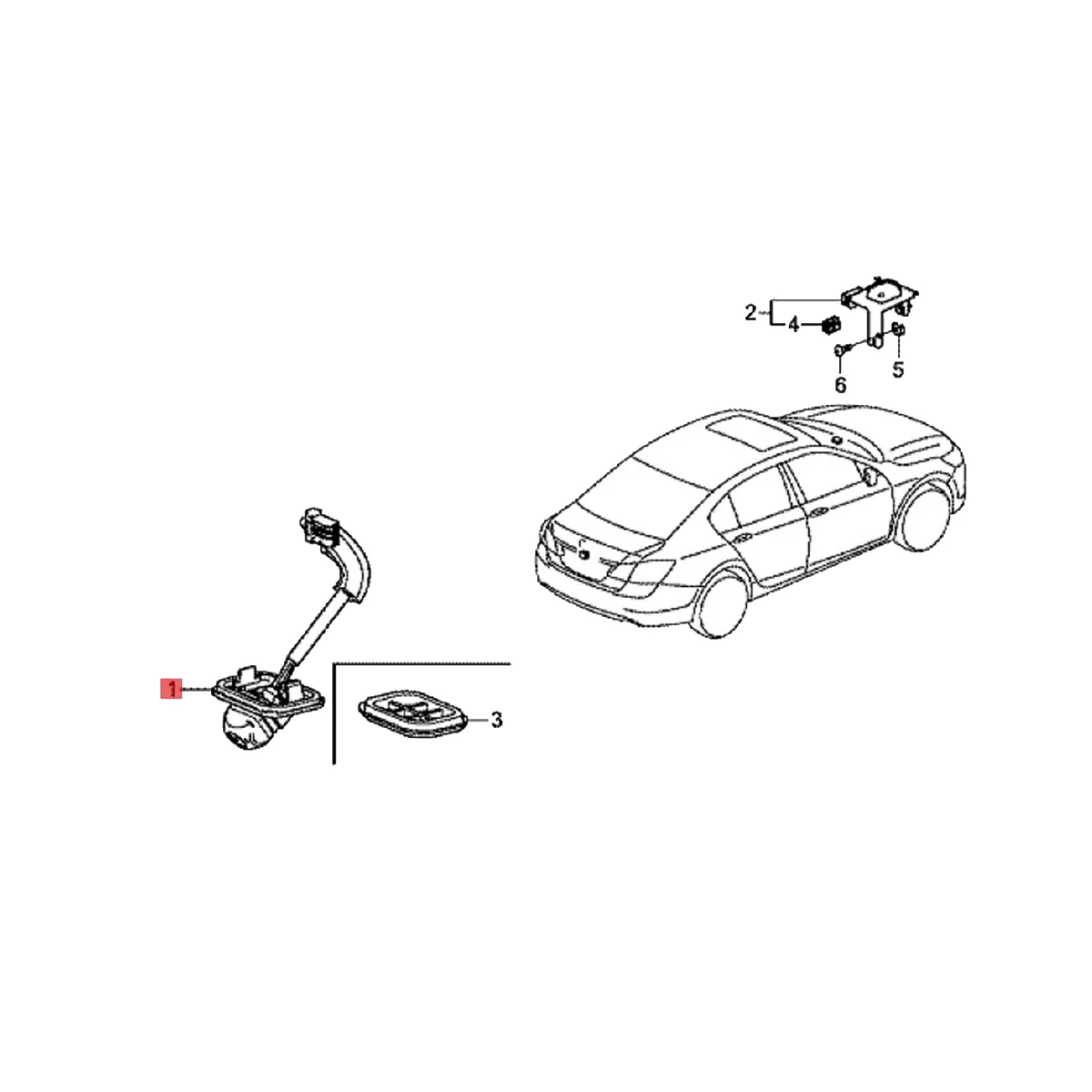 2
4
6
5
1
3