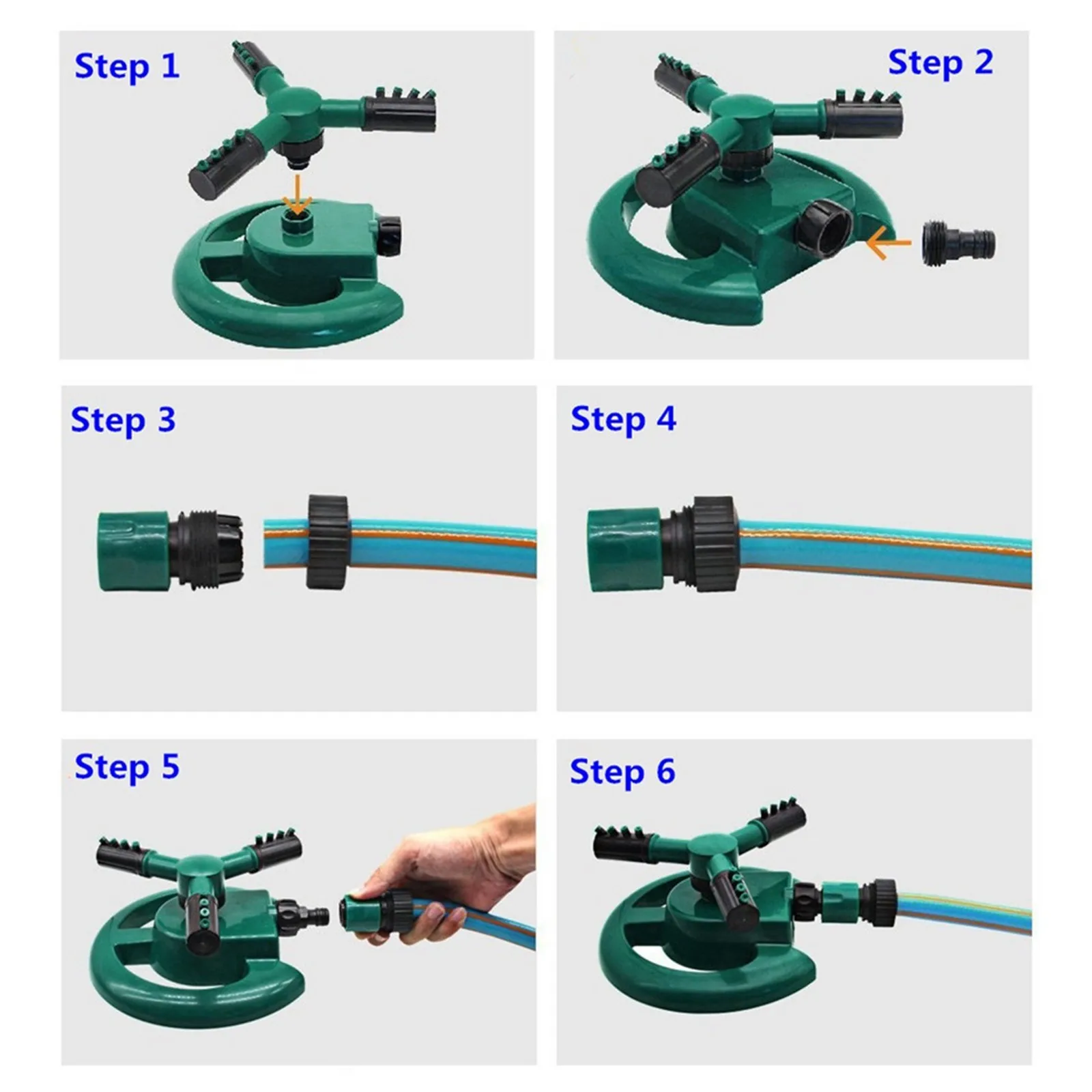 Step 1

Step 2

Step 3

Step 4

Step 5

Step 6