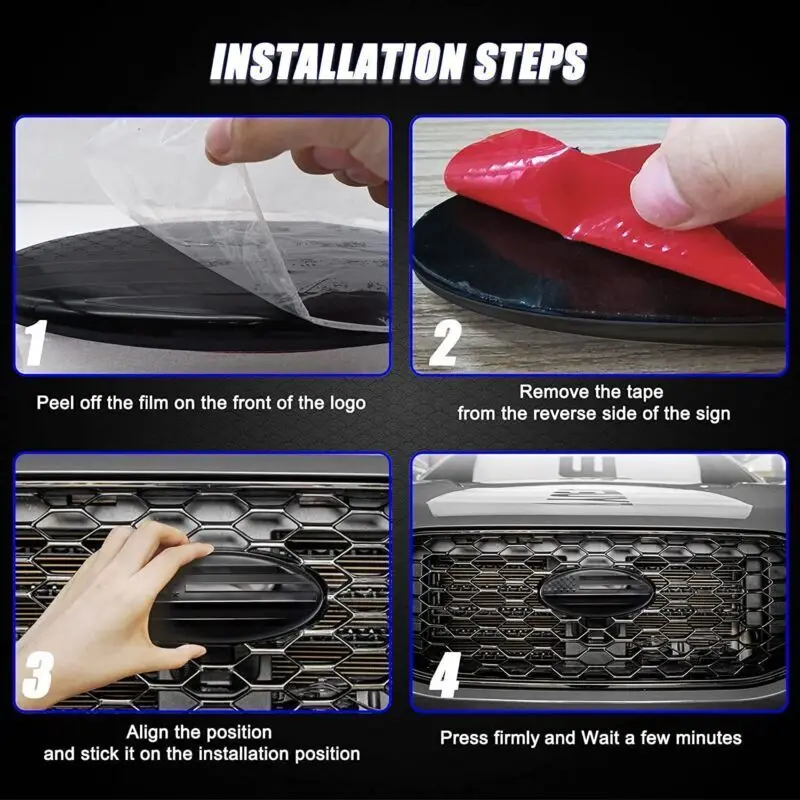 INSTALLATION STEPS

1

Peel off the film on the front of the logo

2

Remove the tape from the reverse side of the sign

3

Align the position and stick it on the installation position

4

Press firmly and Wait a few minutes