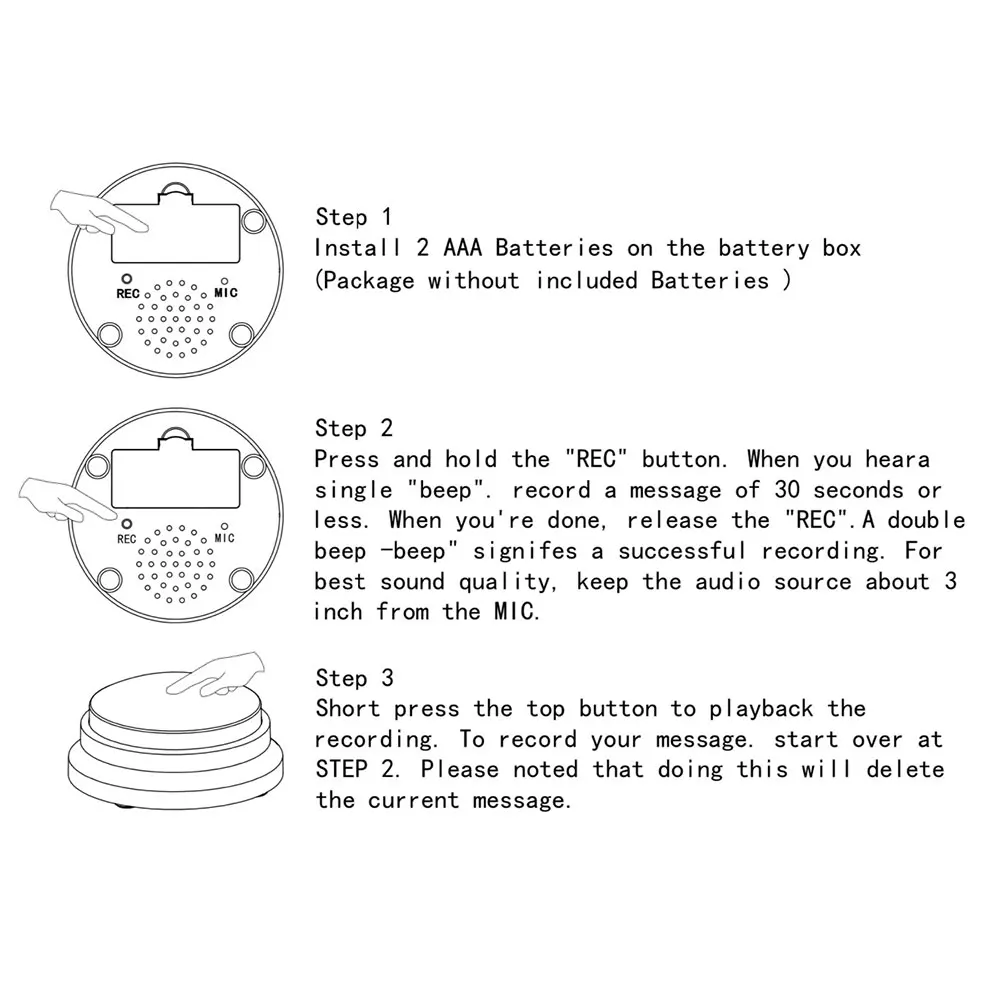 REC MIC

Step 1
Install 2 AAA Batteries on the battery box (Package without included Batteries )

REC MIC

Step 2
Press and hold the "REC" button. When you heara single "beep". record a message of 30 seconds or less. When you're done, release the "REC".A double beep -beep" signifes a successful recording. For best sound quality, keep the audio source about 3 inch from the MIC.

Step 3
Short press the top button to playback the recording. To record your message. start over at STEP 2. Please noted that doing this will delete the current message.