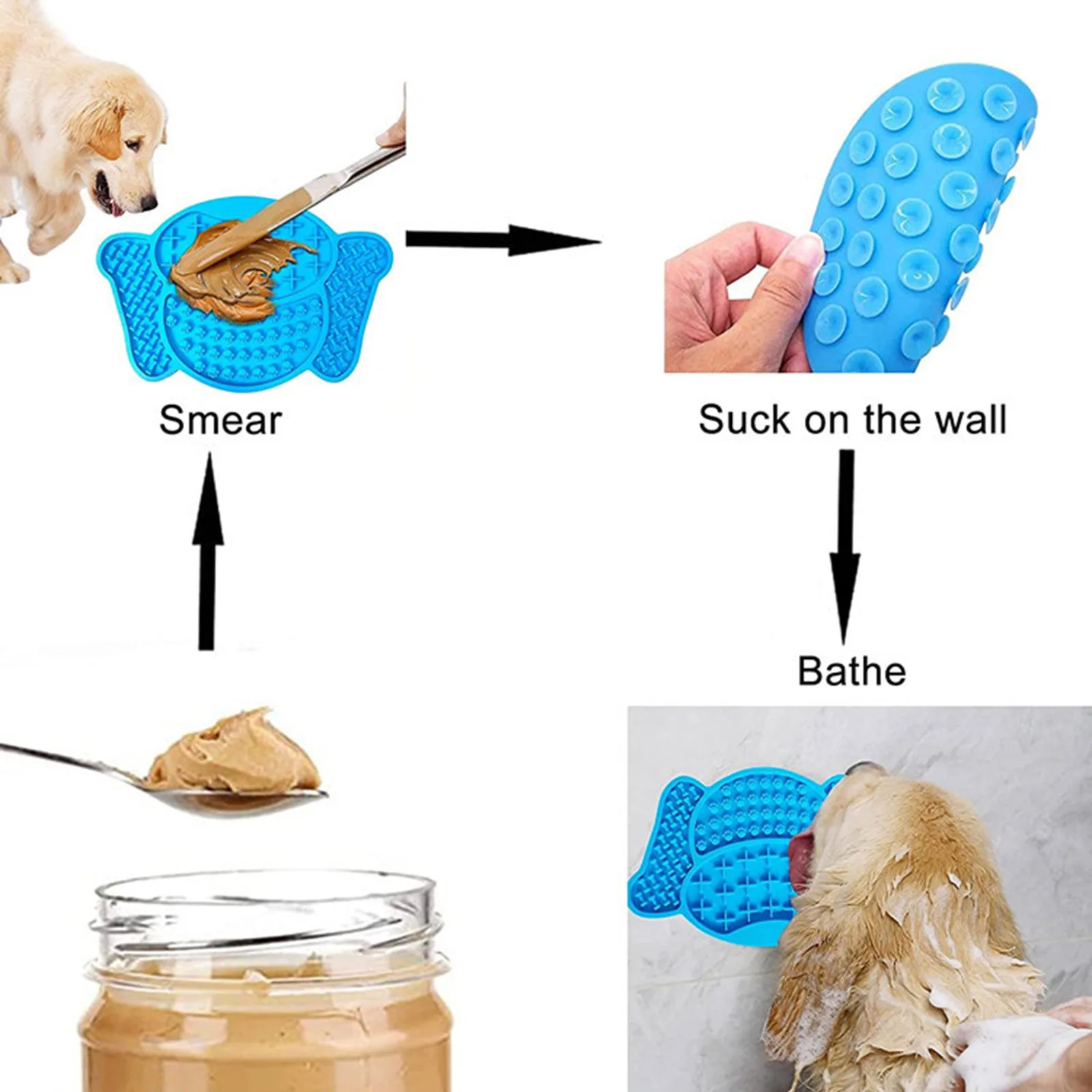 Smear

Suck on the wall

Bathe