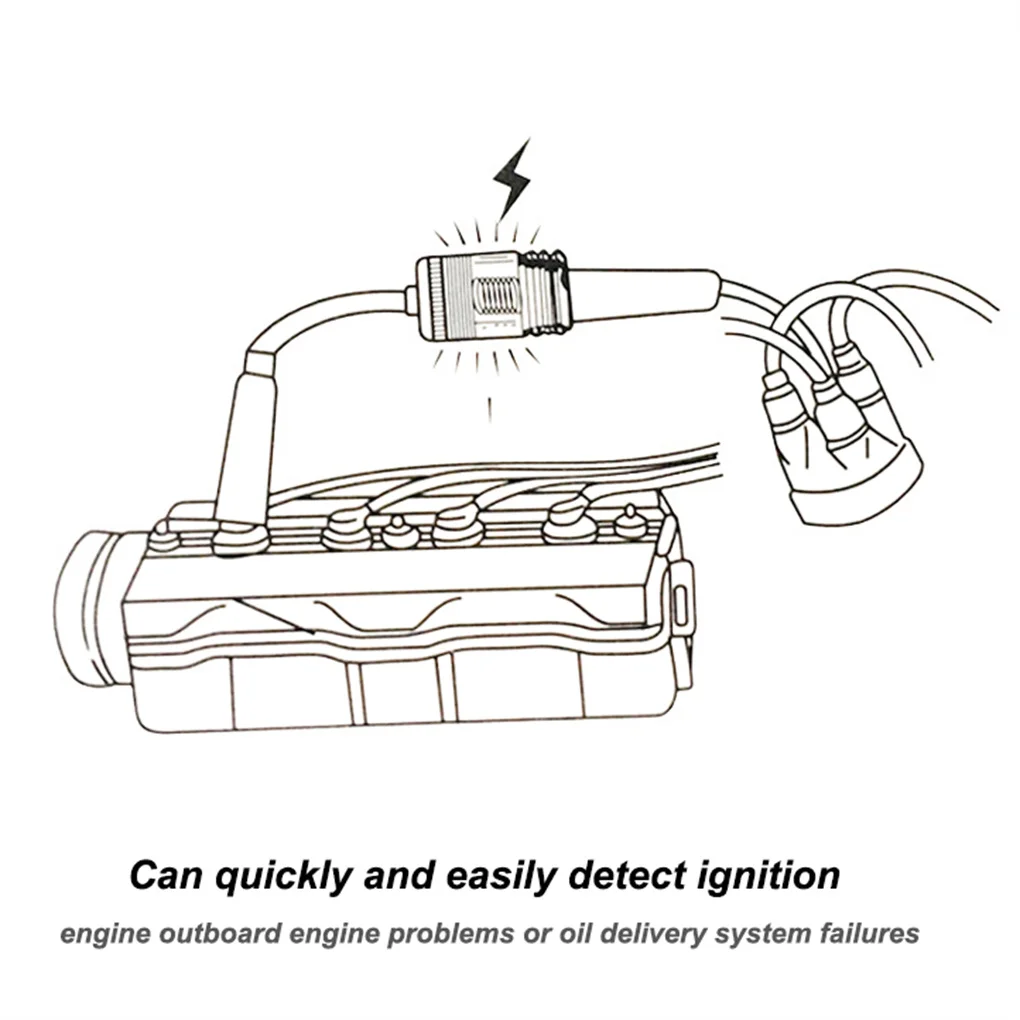 Can quickly and easily detect ignition

engine outboard engine problems or oil delivery system failures