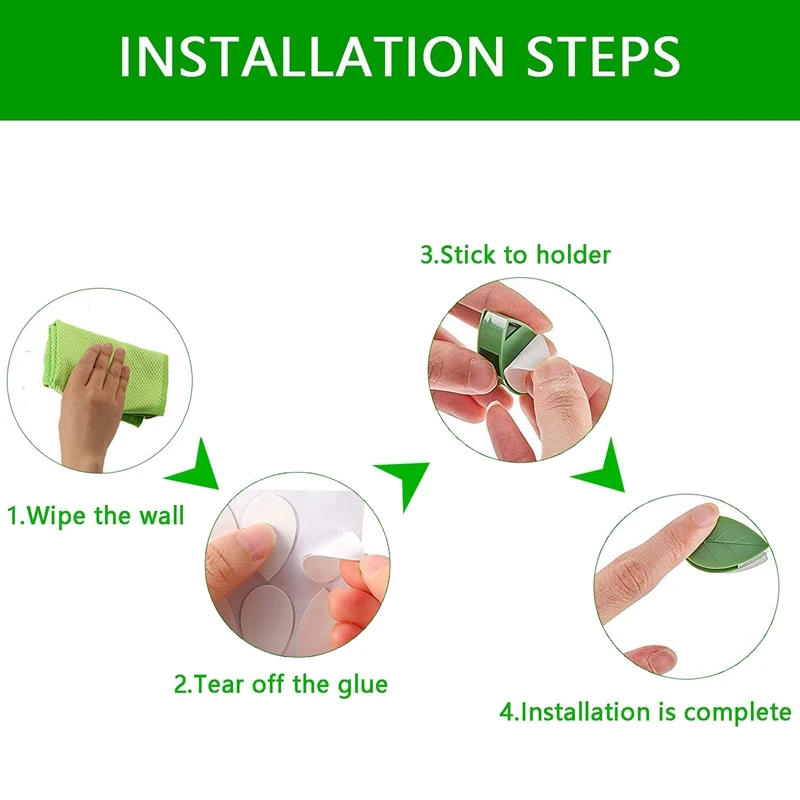 INSTALLATION STEPS

1.Wipe the wall

2.Tear off the glue

3.Stick to holder

4.Installation is complete