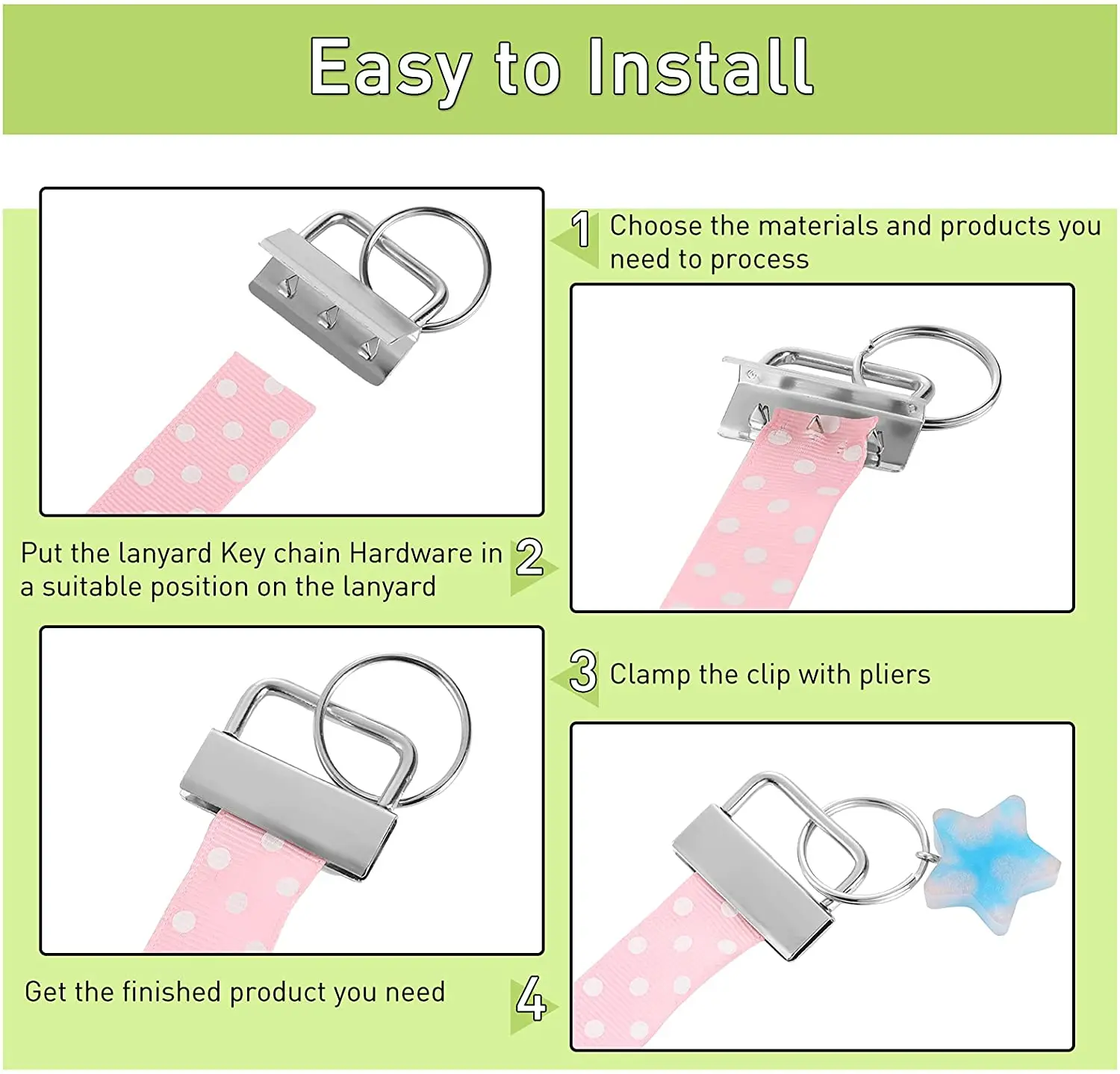 Easy to Install

1 Choose the materials and products you need to process

Put the lanyard Key chain Hardware in a suitable position on the lanyard 2

3 Clamp the clip with pliers

Get the finished product you need 4