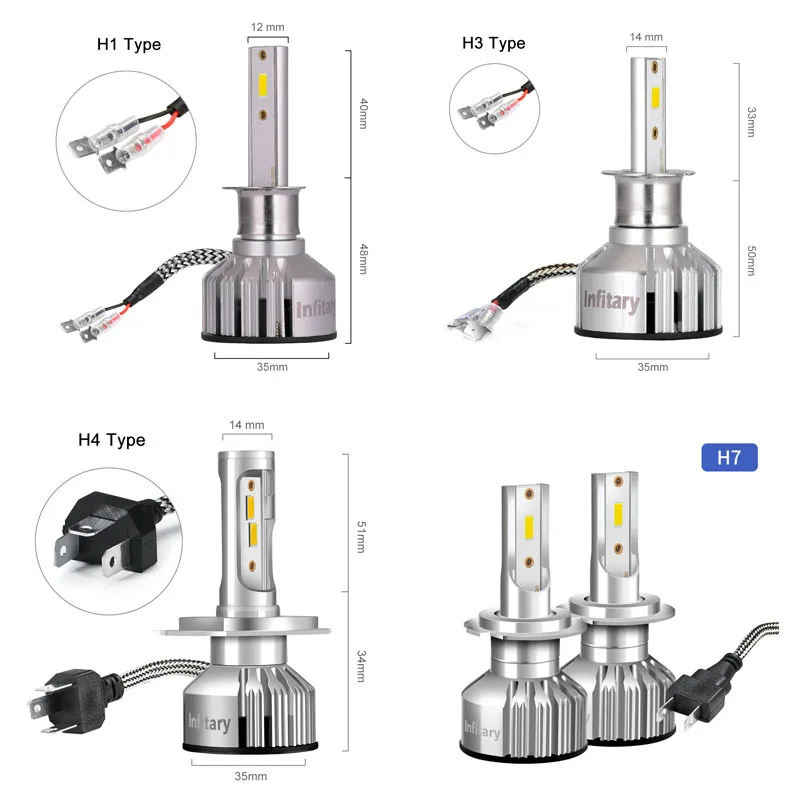 H1 Type

12 mm

40mm

48mm

Infitary

35mm

H3 Type

14 mm

33mm

50mm

Infitary

35mm

H4 Type

14 mm

51mm

34mm

Infitary

35mm

H7

Infitary