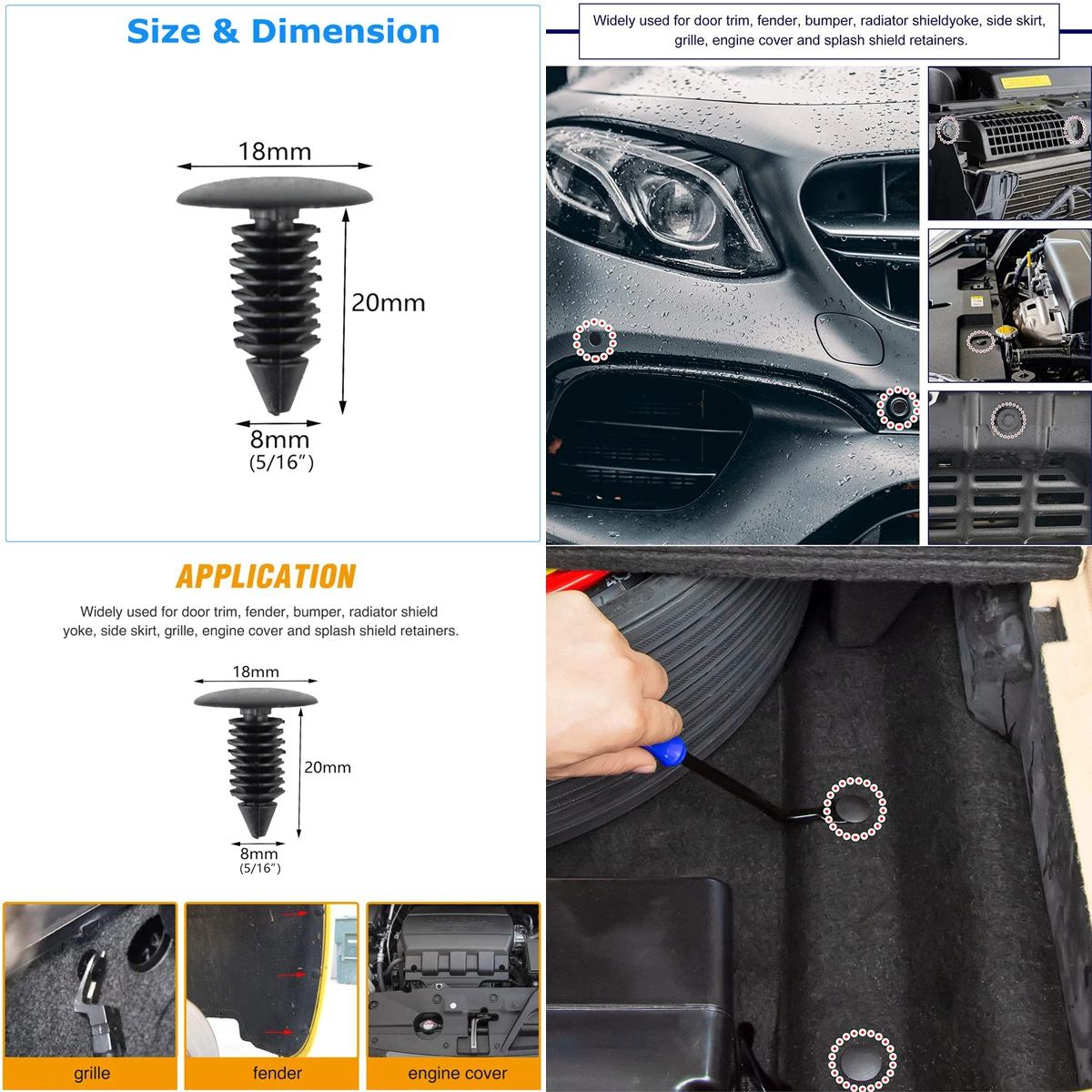 Size & Dimension

18mm

20mm

8mm
(5/16")

Widely used for door trim, fender, bumper, radiator shieldyoke, side skirt, grille, engine cover and splash shield retainers.

APPLICATION

Widely used for door trim, fender, bumper, radiator shield yoke, side skirt, grille, engine cover and splash shield retainers.

18mm

20mm

8mm
(5/16")

grille

fender

engine cover