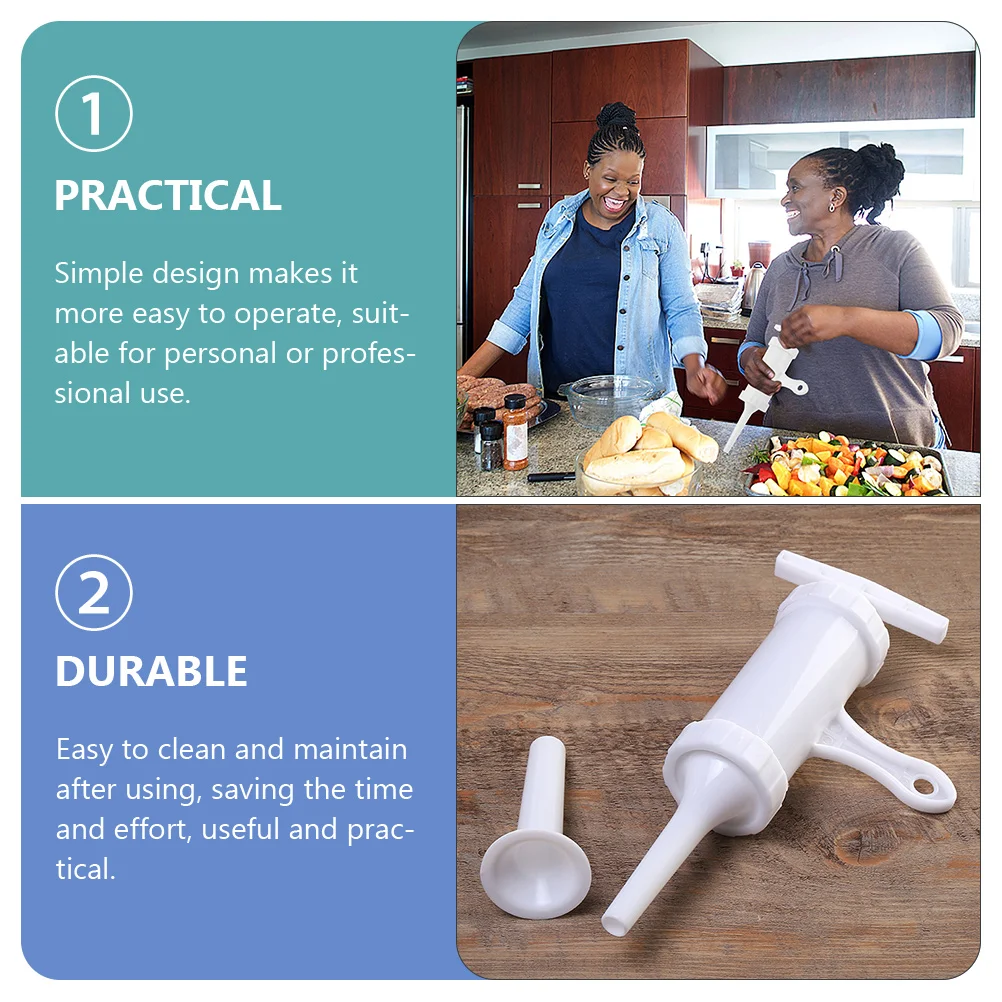 1

PRACTICAL

Simple design makes it more easy to operate, suitable for personal or professional use.

2

DURABLE

Easy to clean and maintain after using, saving the time and effort, useful and practical.