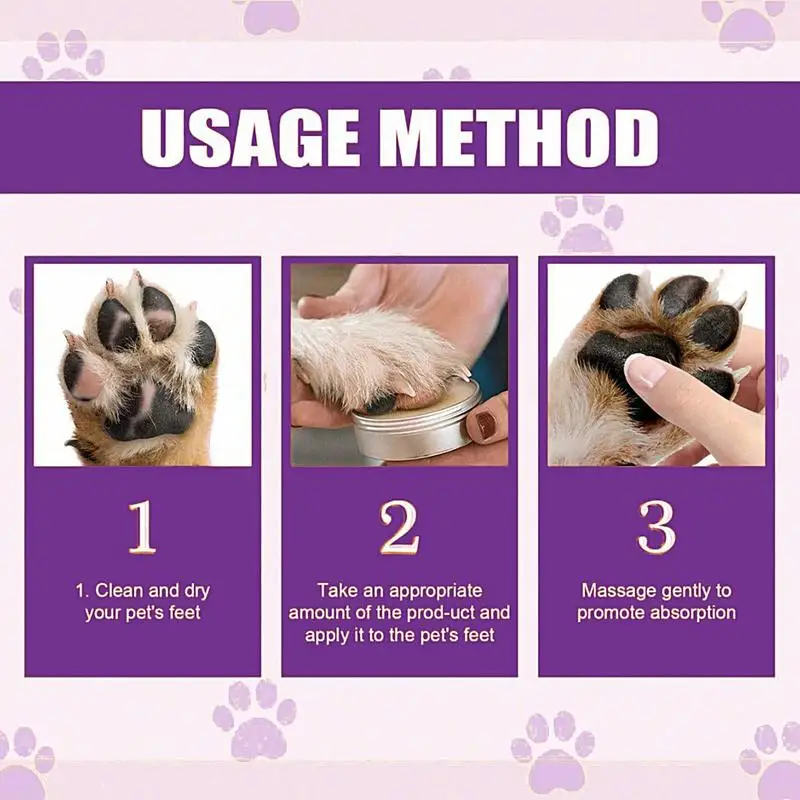 USAGE METHOD

1

1. Clean and dry your pet's feet

2

Take an appropriate amount of the prod-uct and apply it to the pet's feet

3

Massage gently to promote absorption