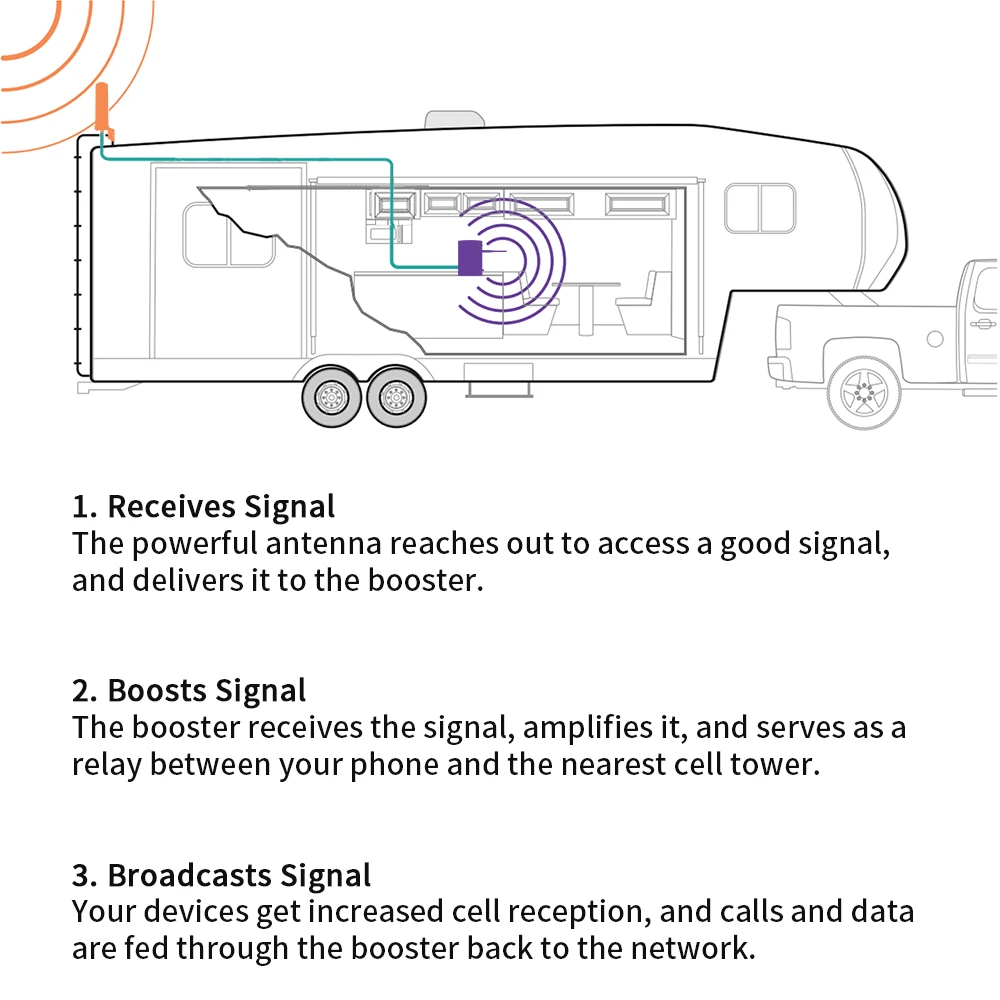 1. Receives Signal
The powerful antenna reaches out to access a good signal, and delivers it to the booster.

2. Boosts Signal
The booster receives the signal, amplifies it, and serves as a relay between your phone and the nearest cell tower.

3. Broadcasts Signal
Your devices get increased cell reception, and calls and data are fed through the booster back to the network.