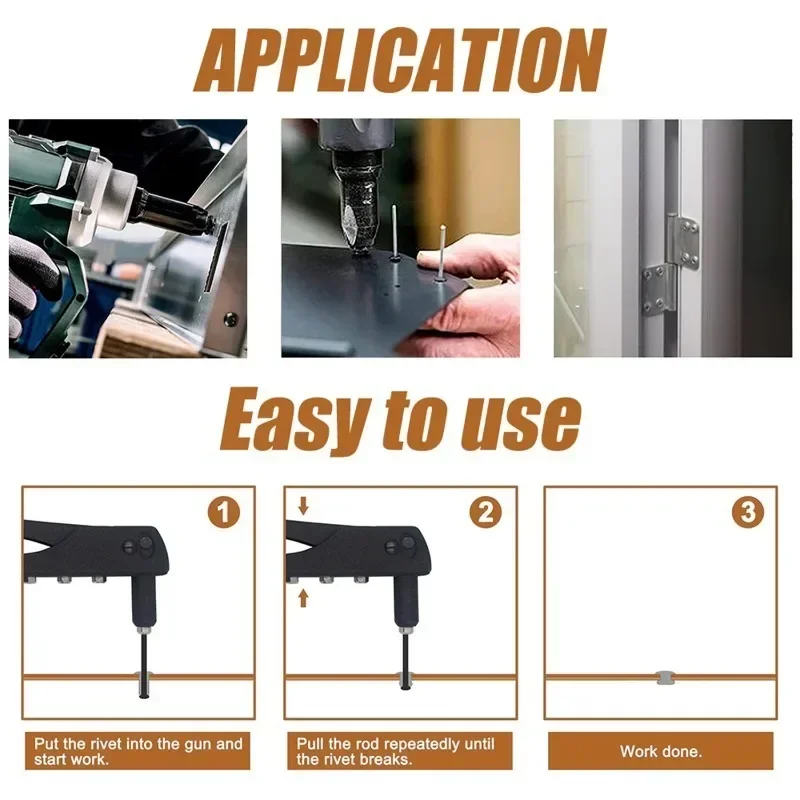 APPLICATION

Easy to use

1

2

3

Put the rivet into the gun and start work.

Pull the rod repeatedly until the rivet breaks.

Work done.