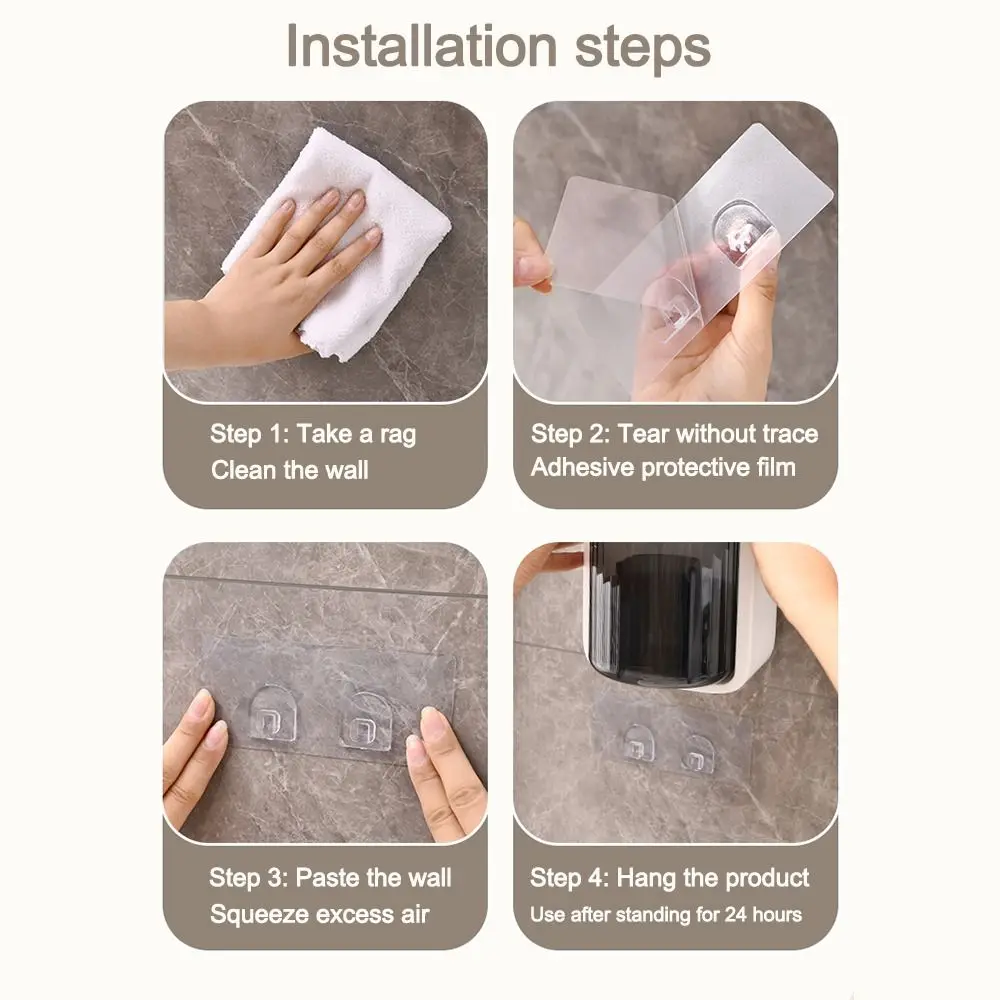 Installation steps

Step 1: Take a rag
Clean the wall

Step 2: Tear without trace
Adhesive protective film

Step 3: Paste the wall
Squeeze excess air

Step 4: Hang the product
Use after standing for 24 hours