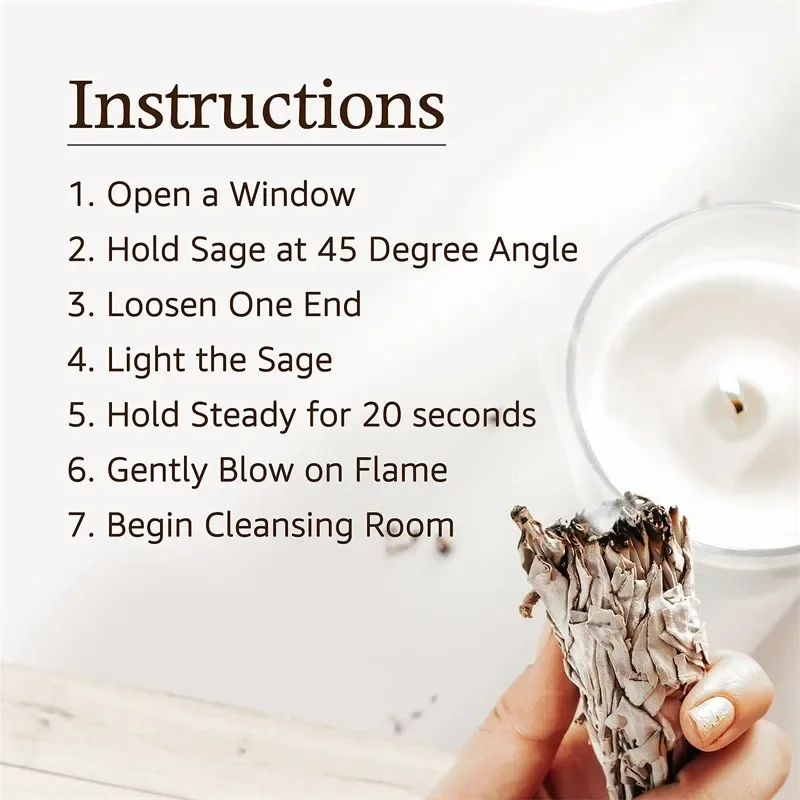 Instructions

1. Open a Window
2. Hold Sage at 45 Degree Angle
3. Loosen One End
4. Light the Sage
5. Hold Steady for 20 seconds
6. Gently Blow on Flame
7. Begin Cleansing Room