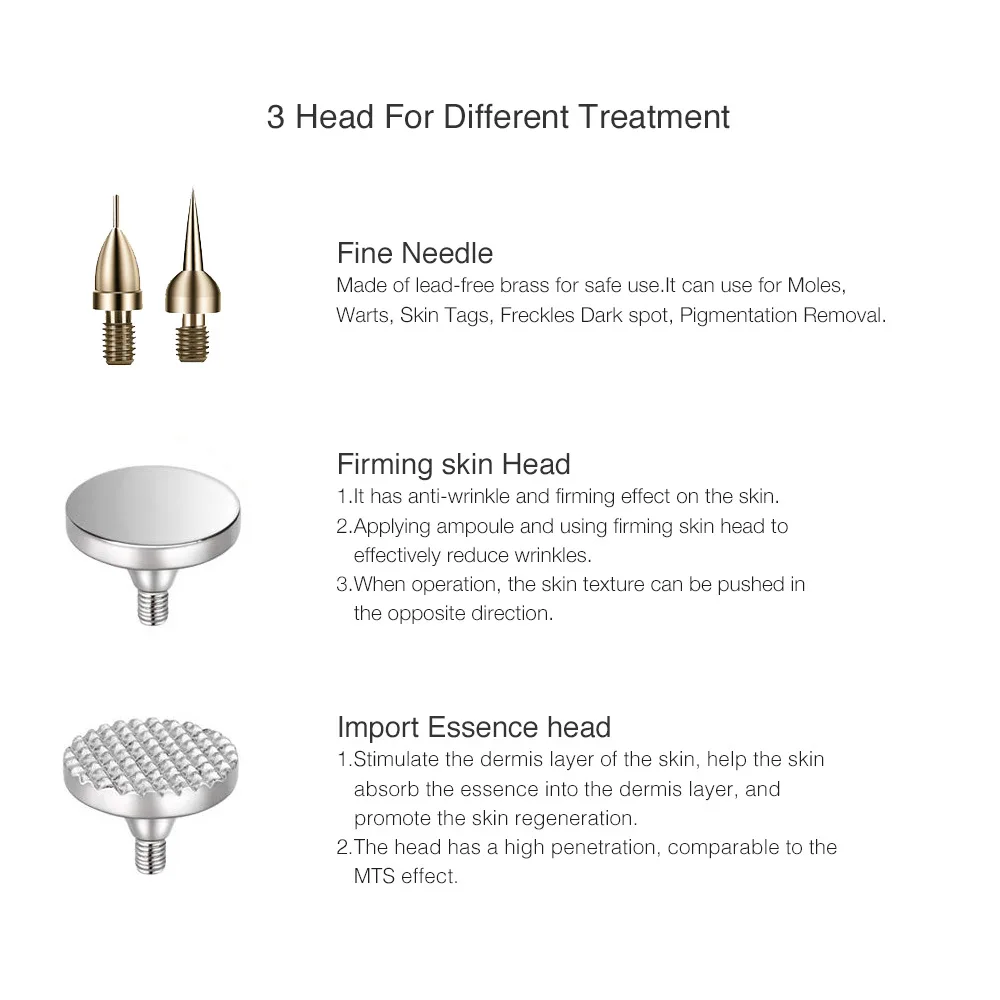 3 Head For Different Treatment

Fine Needle
Made of lead-free brass for safe use.It can use for Moles, Warts, Skin Tags, Freckles Dark spot, Pigmentation Removal.

Firming skin Head
1.It has anti-wrinkle and firming effect on the skin.
2.Applying ampoule and using firming skin head to effectively reduce wrinkles.
3.When operation, the skin texture can be pushed in the opposite direction.

Import Essence head
1.Stimulate the dermis layer of the skin, help the skin absorb the essence into the dermis layer, and promote the skin regeneration.
2.The head has a high penetration, comparable to the MTS effect.