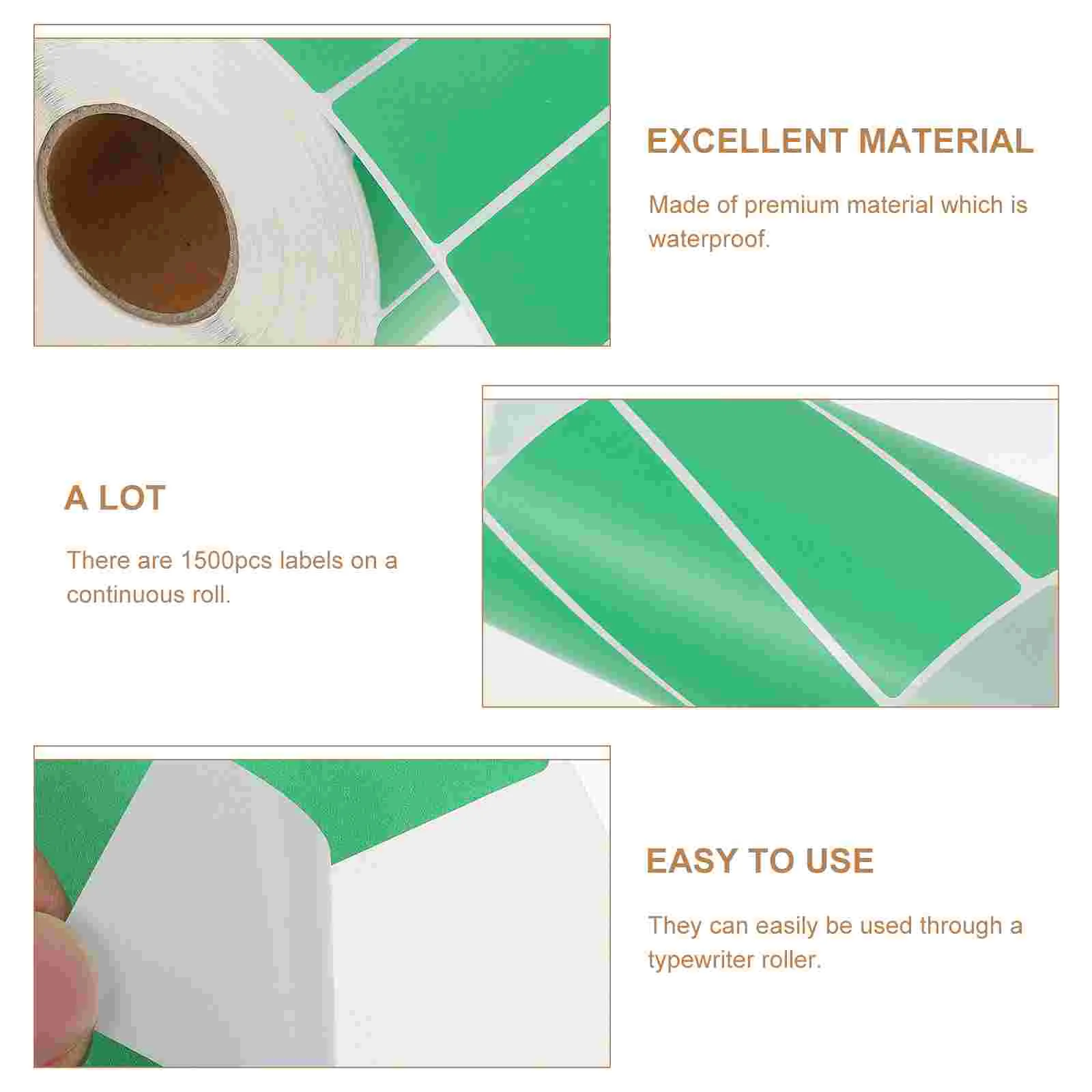 EXCELLENT MATERIAL

Made of premium material which is waterproof.

A LOT

There are 1500pcs labels on a continuous roll.

EASY TO USE

They can easily be used through a typewriter roller.