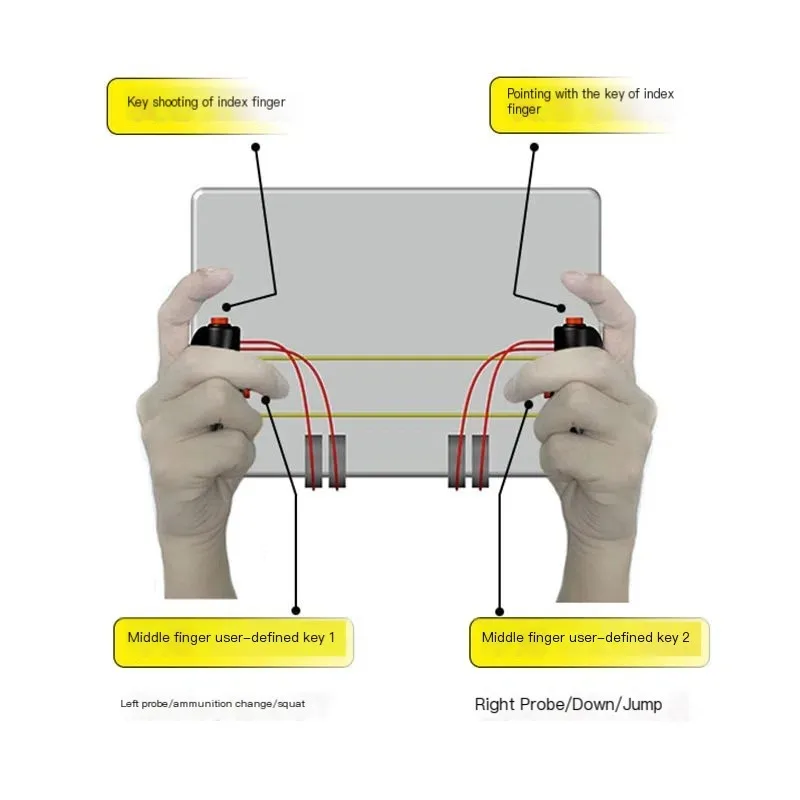 Key shooting of index finger

Pointing with the key of index finger

Middle finger user-defined key 1

Middle finger user-defined key 2

Left probe/ammunition change/squat

Right Probe/Down/Jump