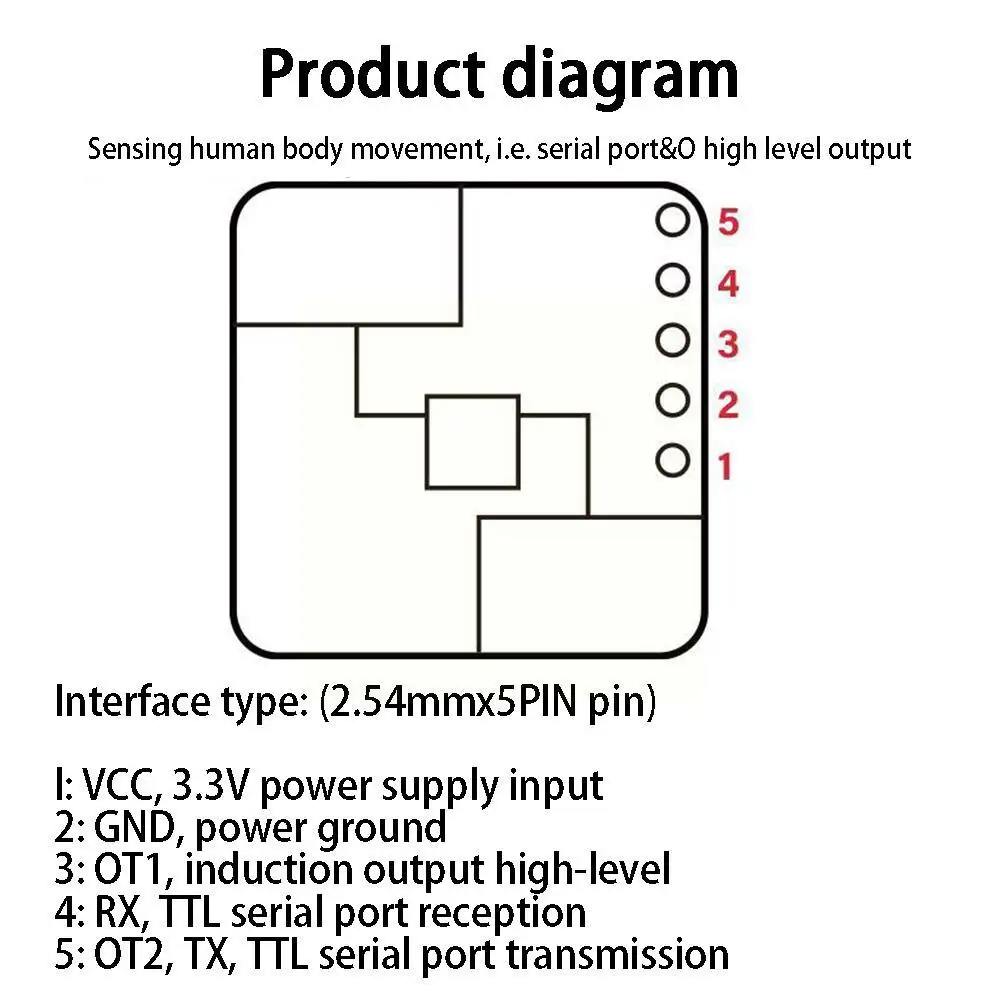 Product diagram

Sensing human body movement, i.e. serial port&O high level output

5
4
3
2
1

Interface type: (2.54mmx5PIN pin)

I: VCC, 3.3V power supply input
2: GND, power ground
3: OT1, induction output high-level
4: RX, TTL serial port reception
5: OT2, TX, TTL serial port transmission