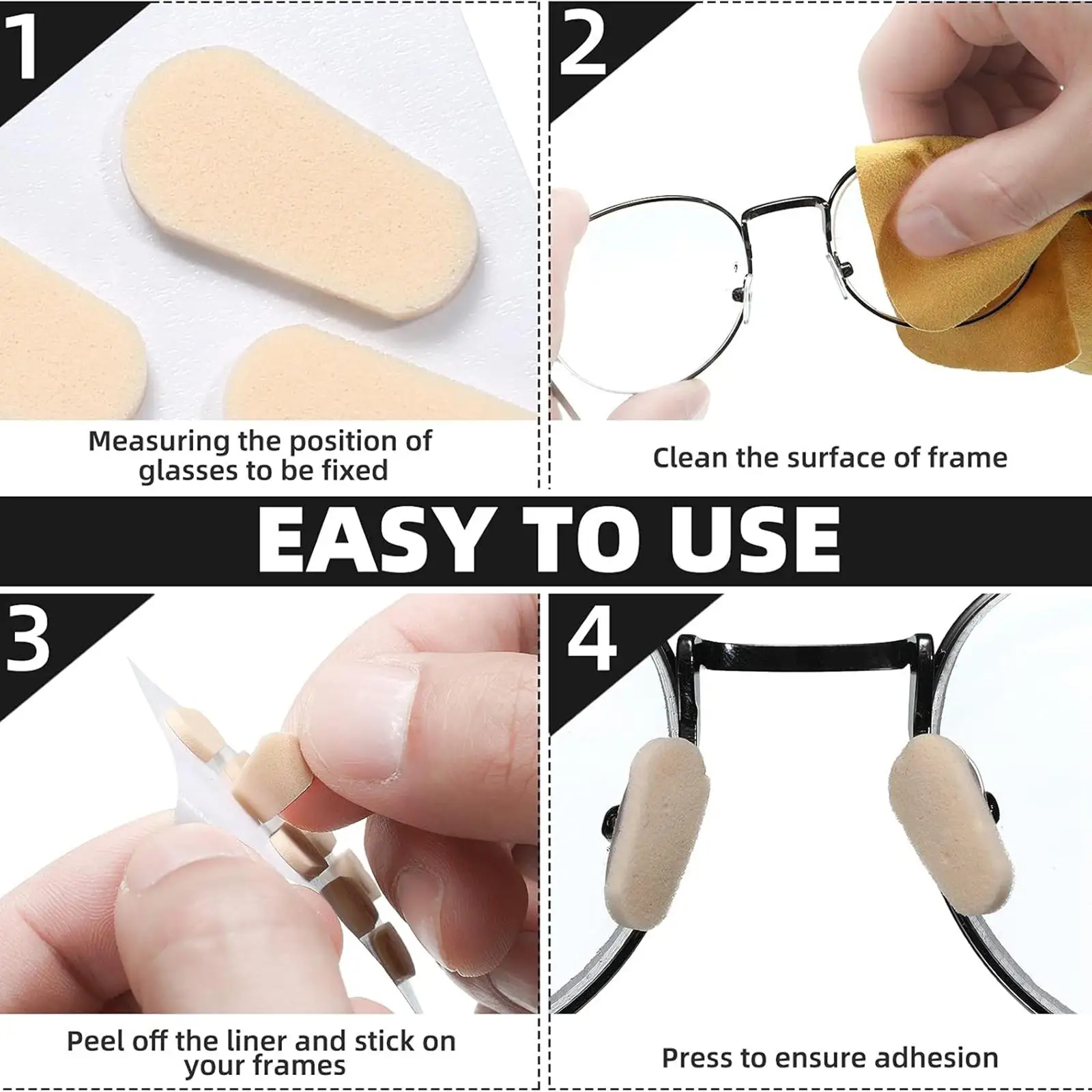 1

Measuring the position of glasses to be fixed

2

Clean the surface of frame

EASY TO USE

3

Peel off the liner and stick on your frames

4

Press to ensure adhesion