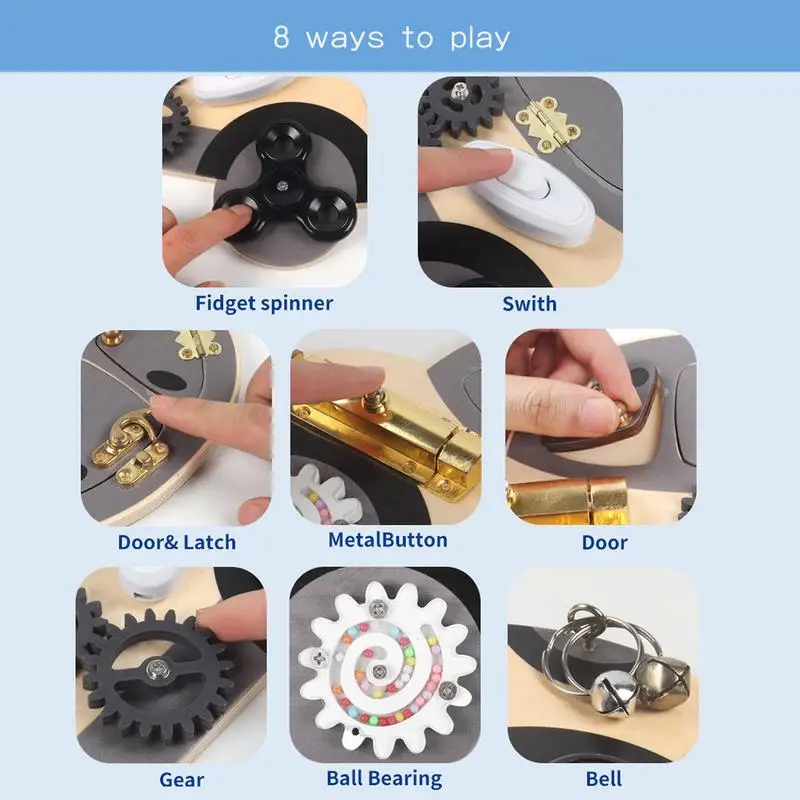 8 ways to play

Fidget spinner

Swith

Door& Latch

MetalButton

Door

Gear

Ball Bearing

Bell