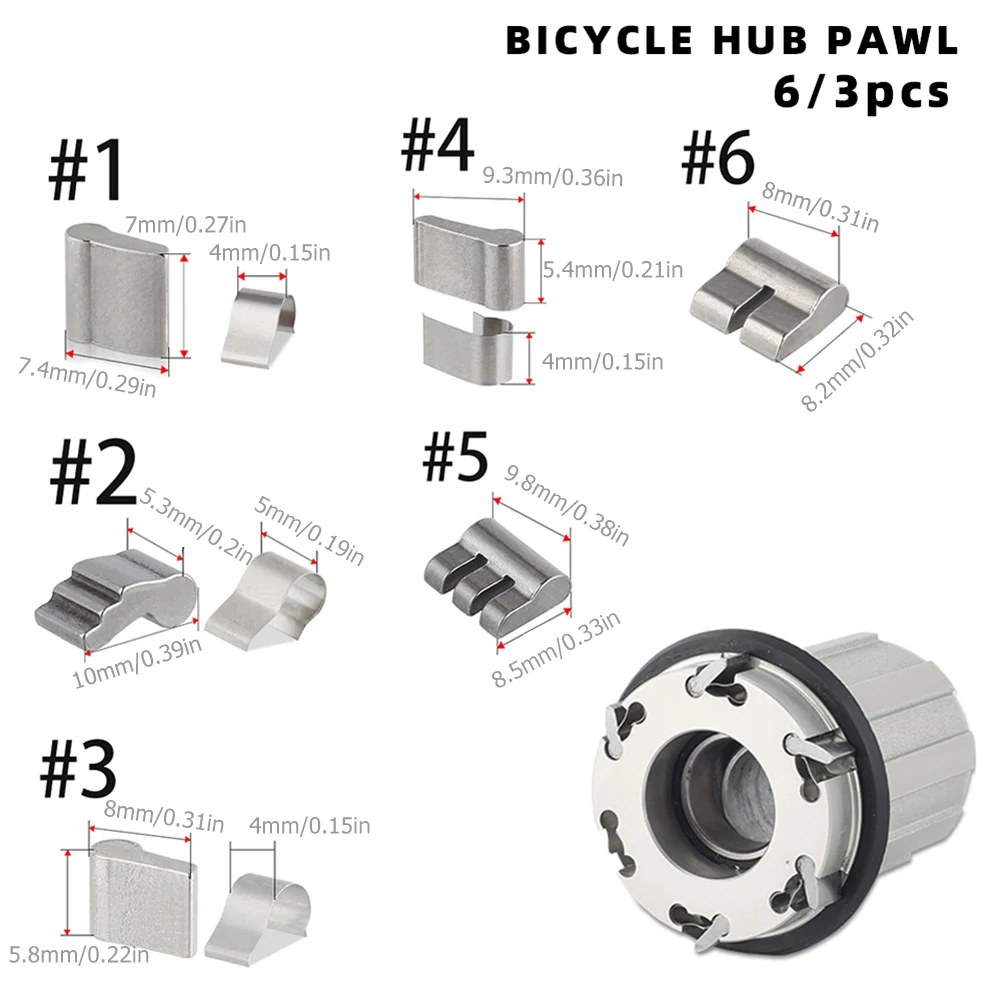 BICYCLE HUB PAWL
6/3pcs

#1
7mm/0.27in
4mm/0.15in
7.4mm/0.29in

#4
9.3mm/0.36in
5.4mm/0.21in
4mm/0.15in

#6
8mm/0.31in
8.2mm/0.32in

#2
5.3mm/0.2in
5mm/0.19in
10mm/0.39in

#5
9.8mm/0.38in
8.5mm/0.33in

#3
8mm/0.31in
4mm/0.15in
5.8mm/0.22in