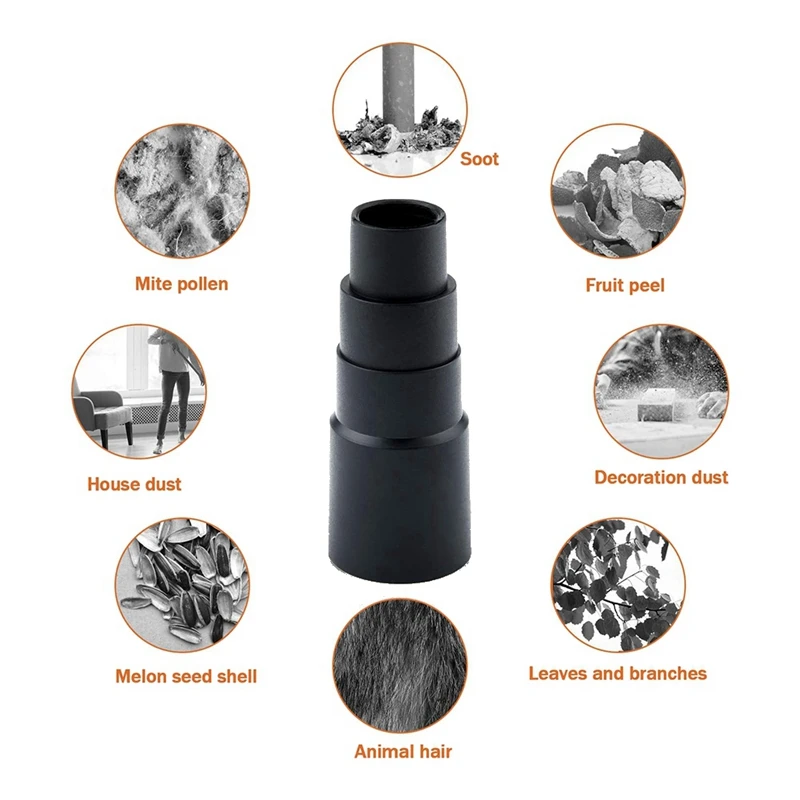 Soot

Mite pollen

Fruit peel

House dust

Decoration dust

Melon seed shell

Leaves and branches

Animal hair